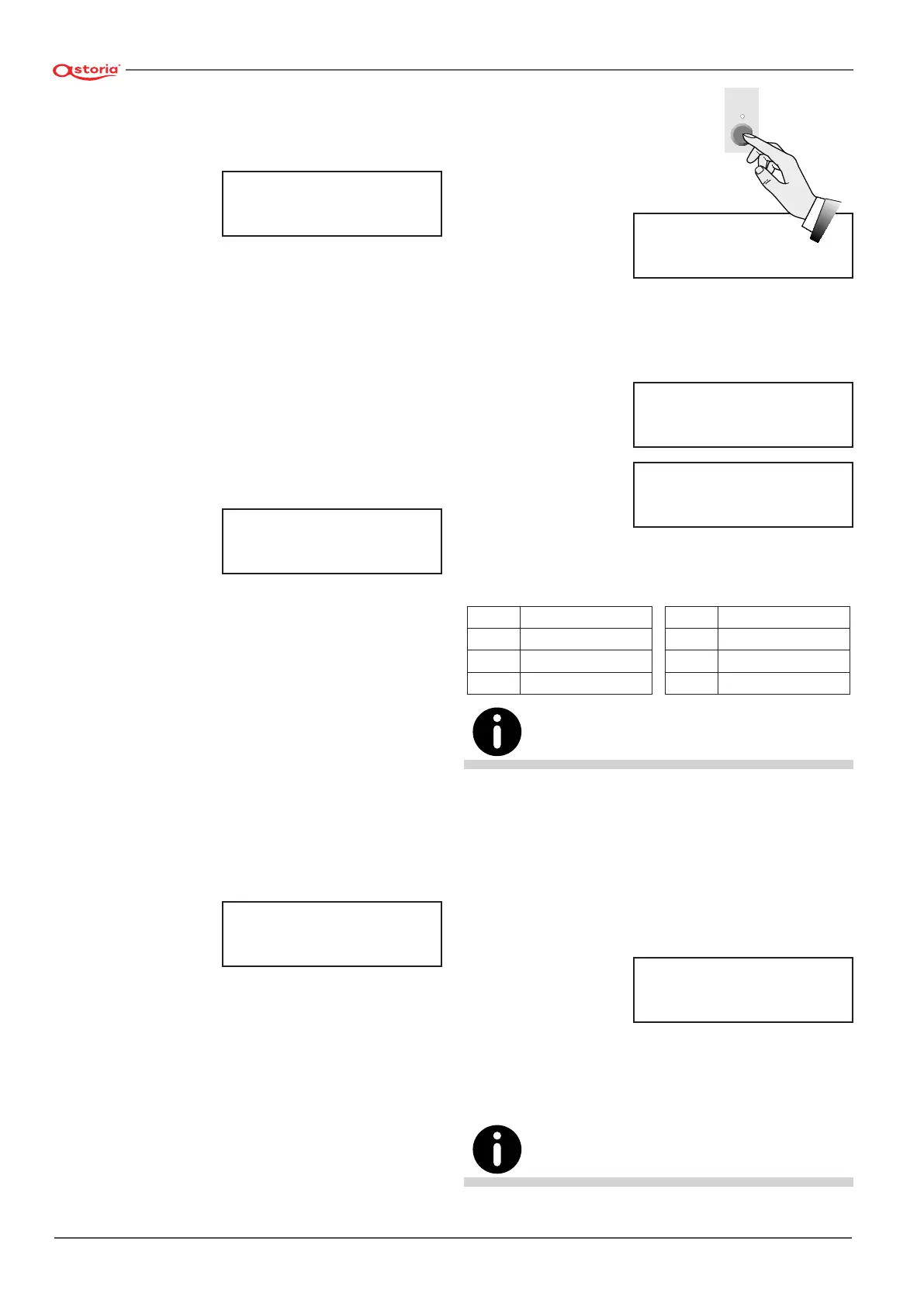 astoria