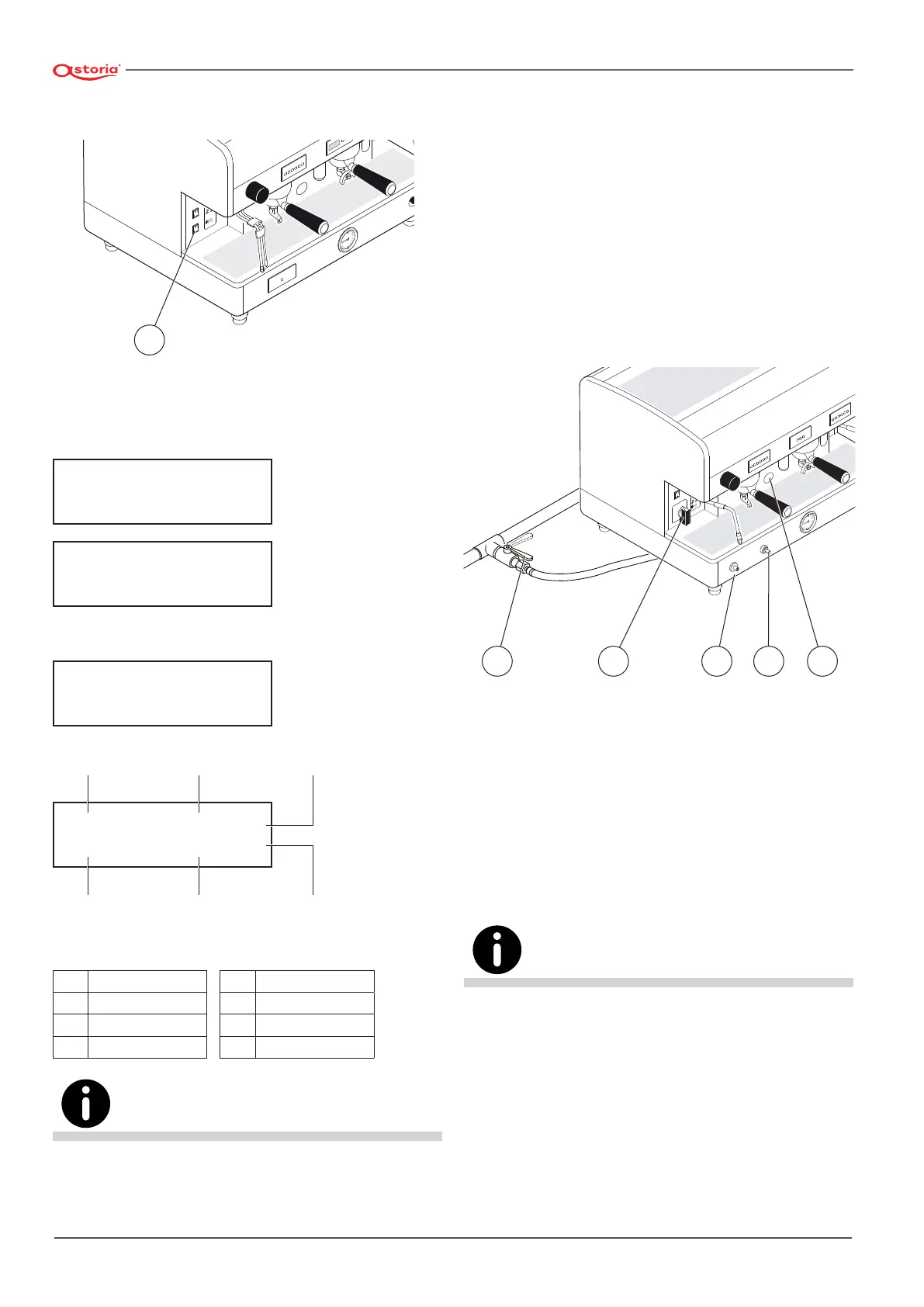 astoria