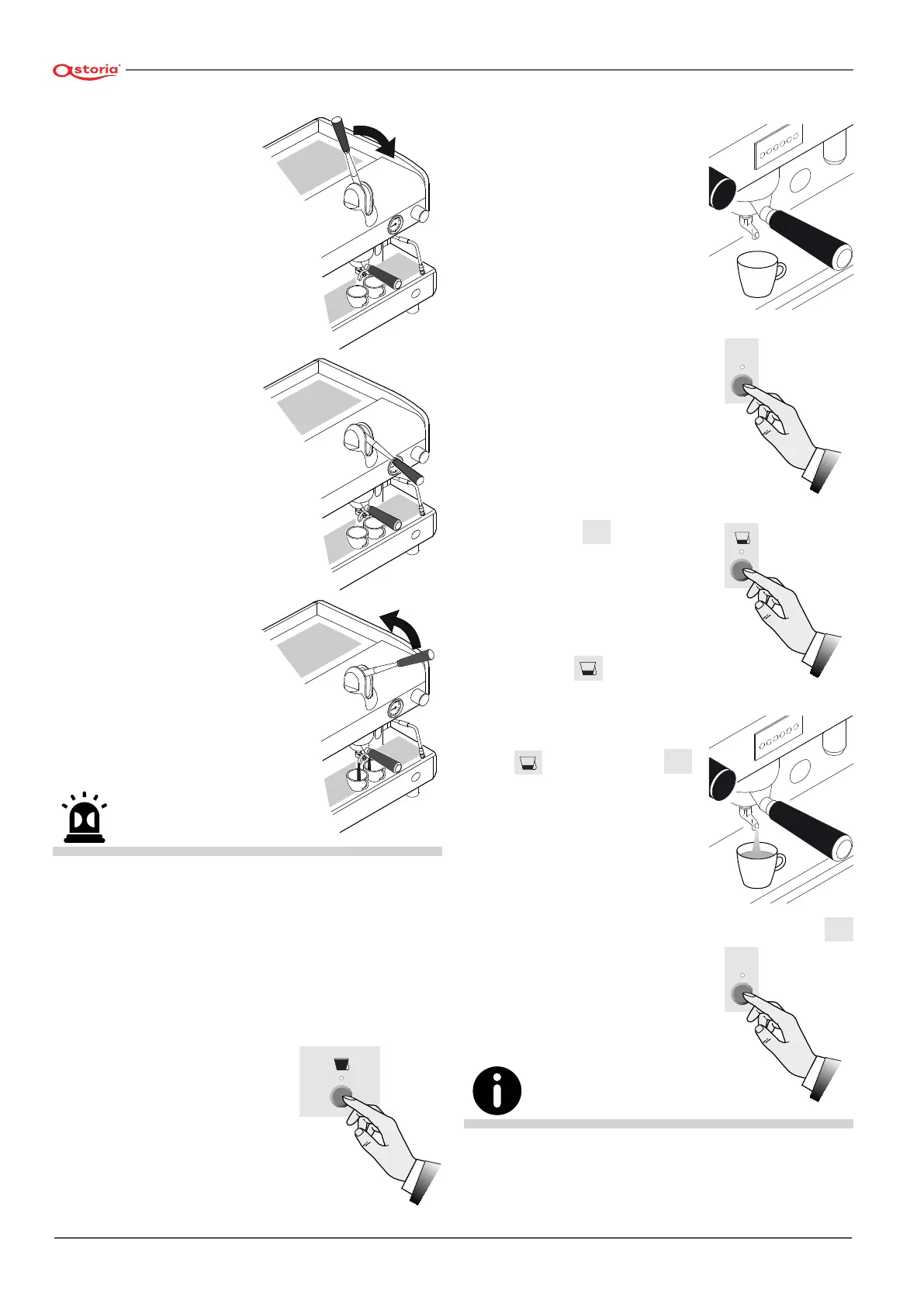 astoria