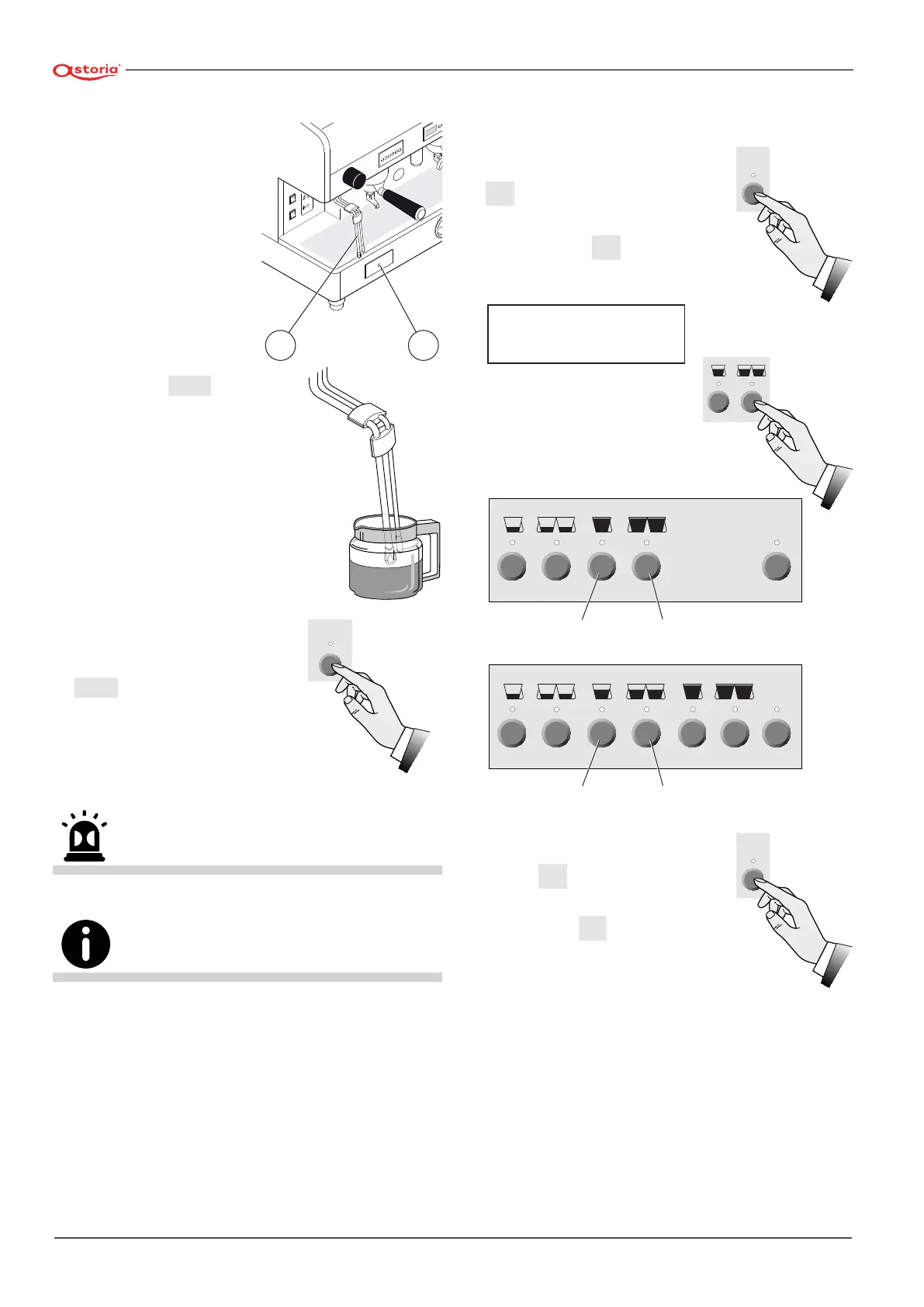 astoria