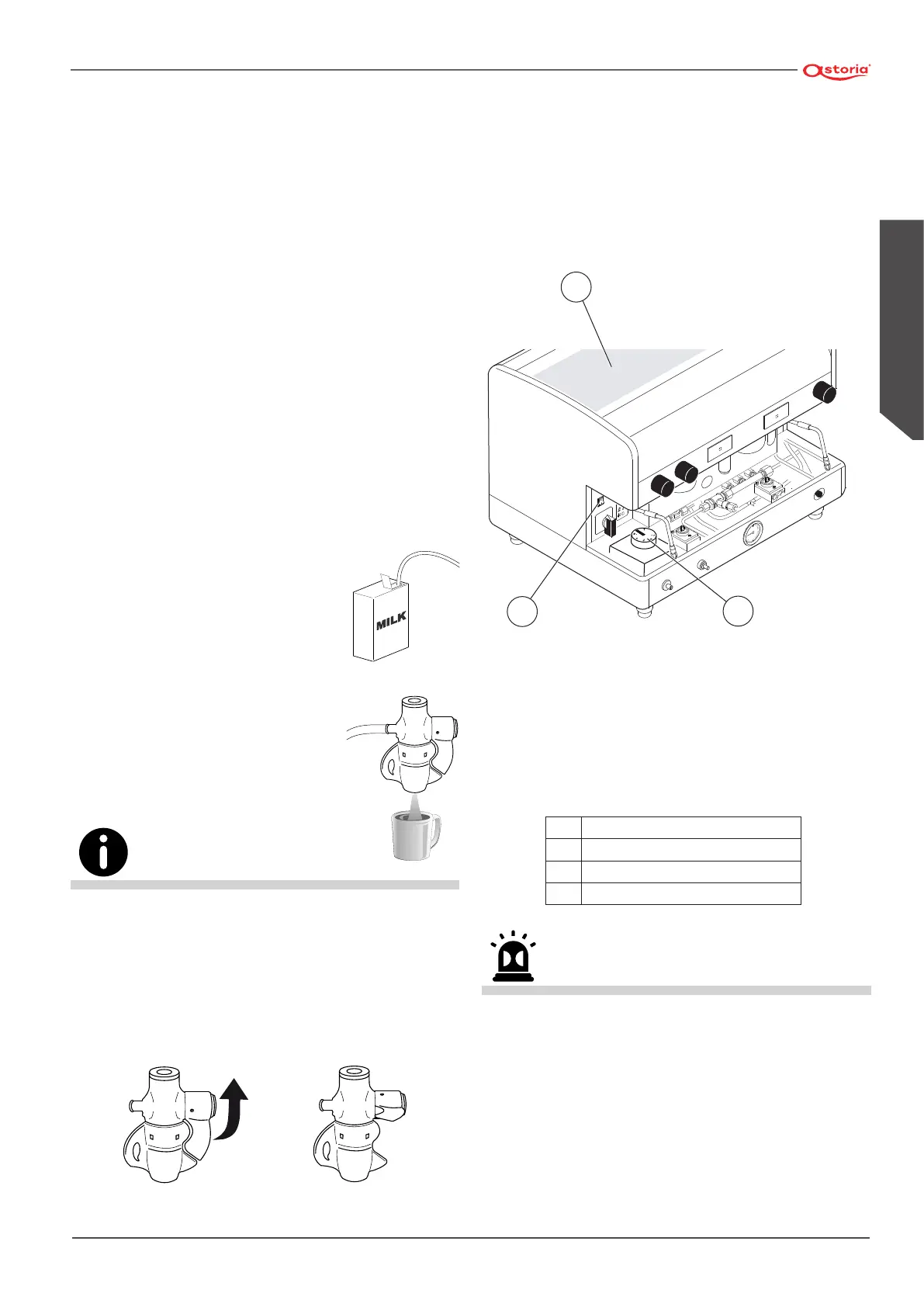 astoria

MILK