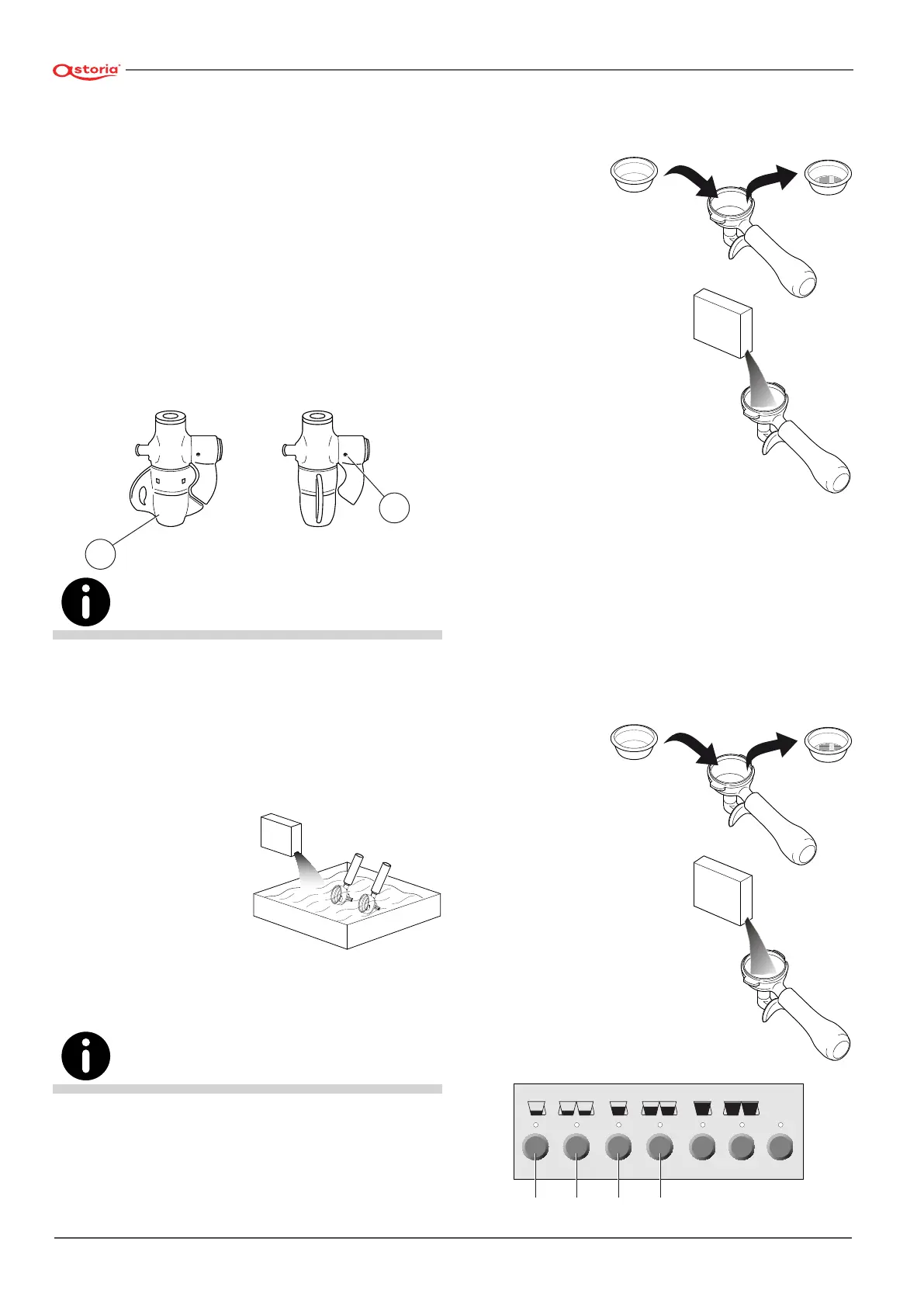 astoria