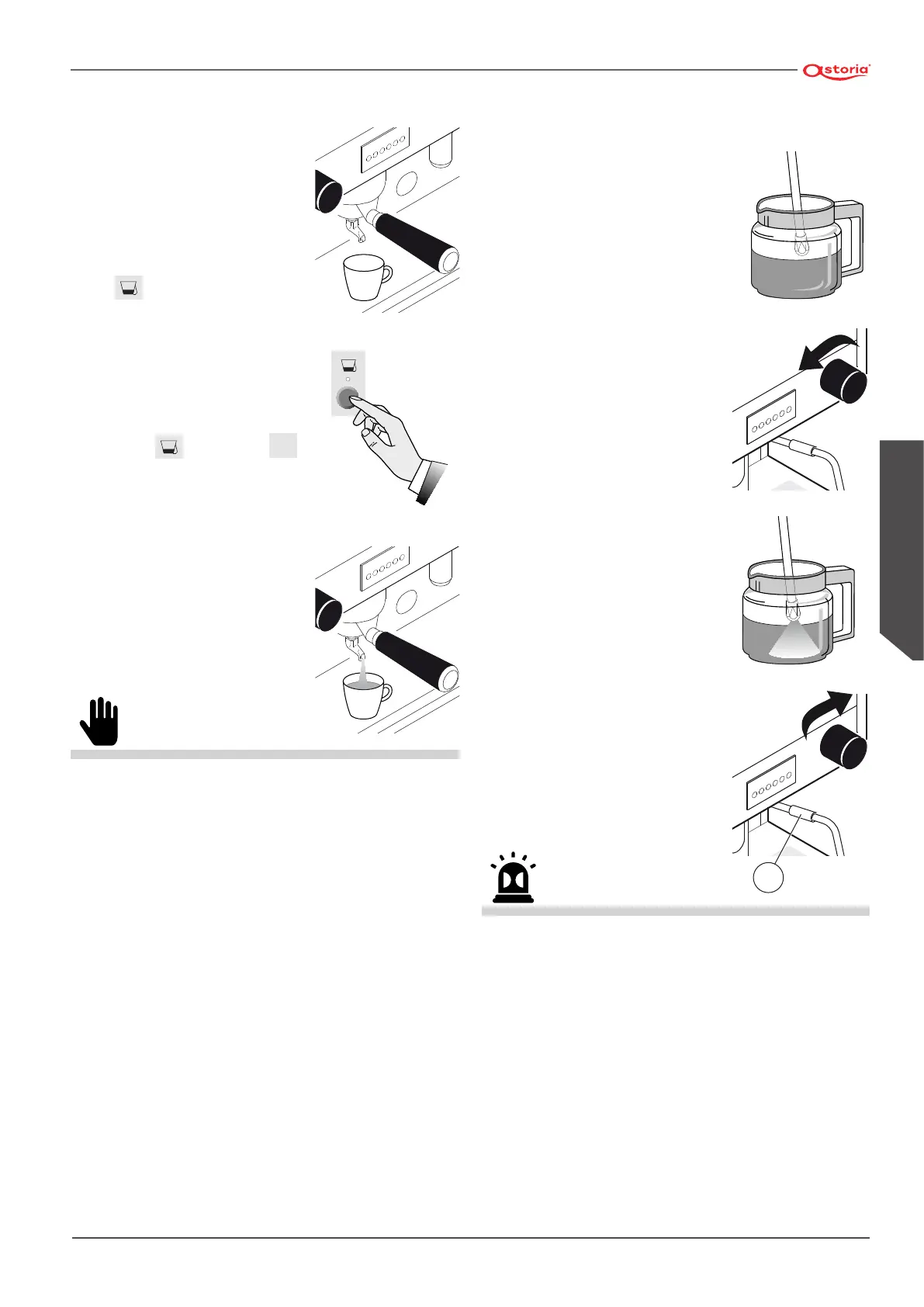 astoria