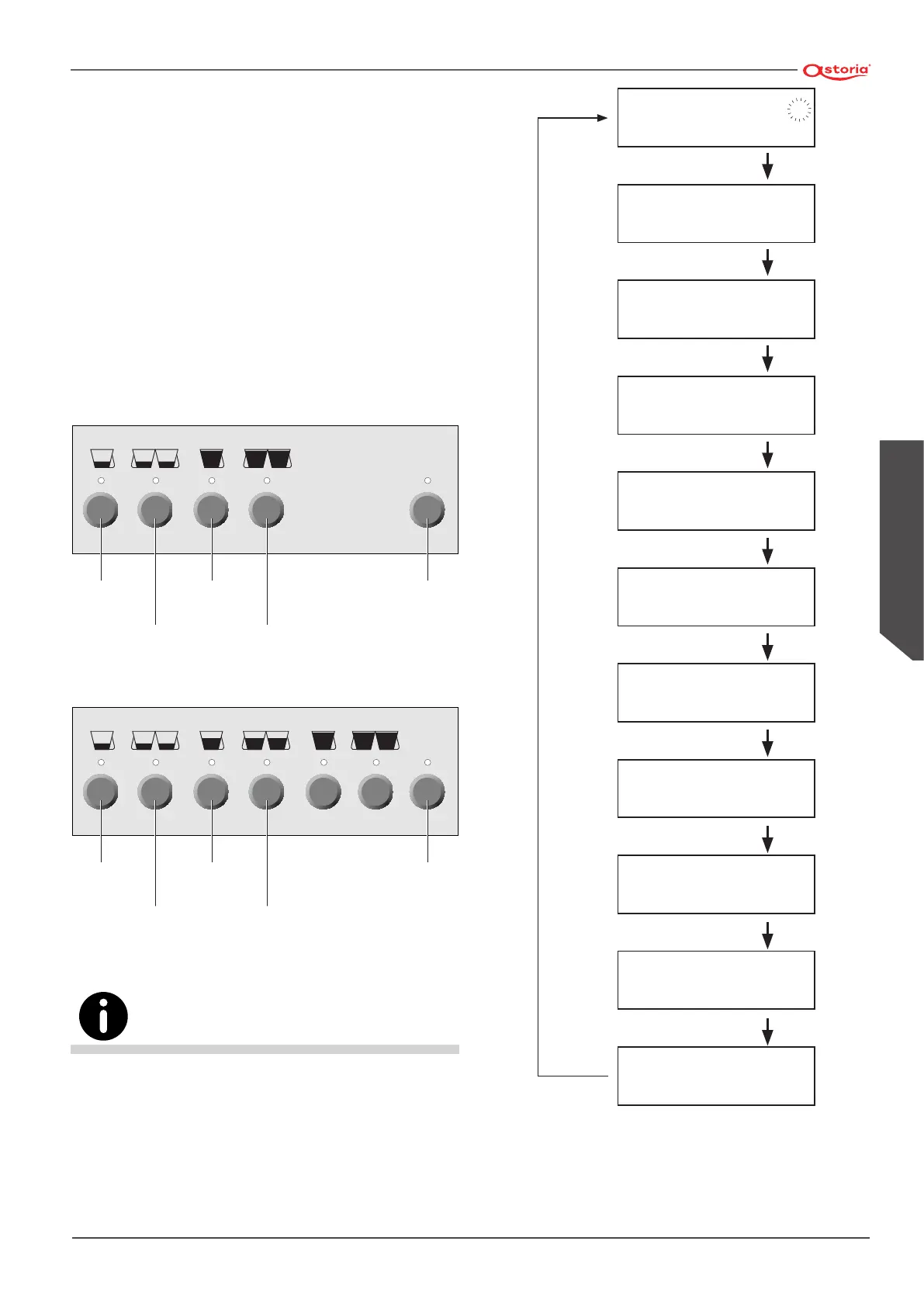 astoria