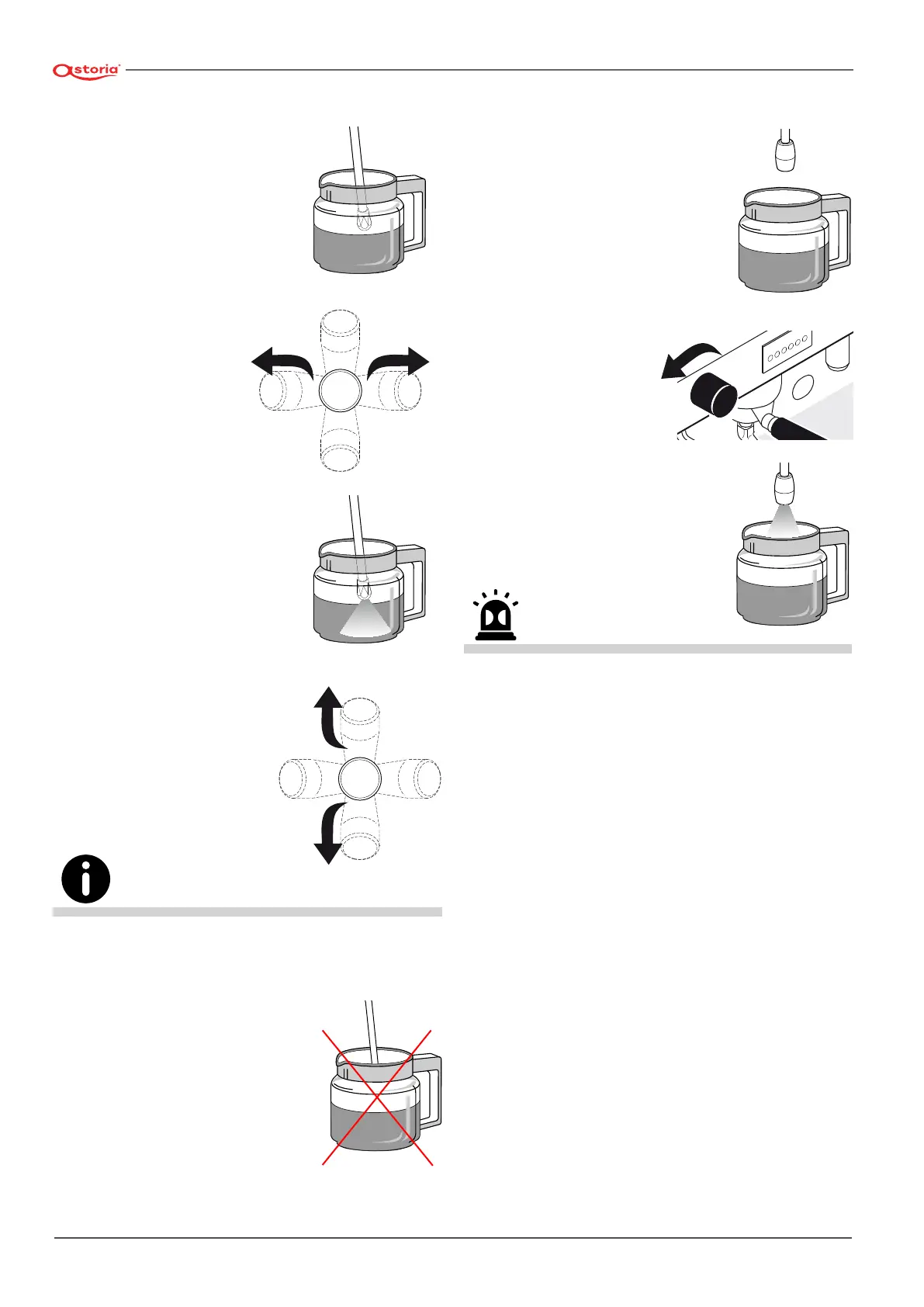 astoria