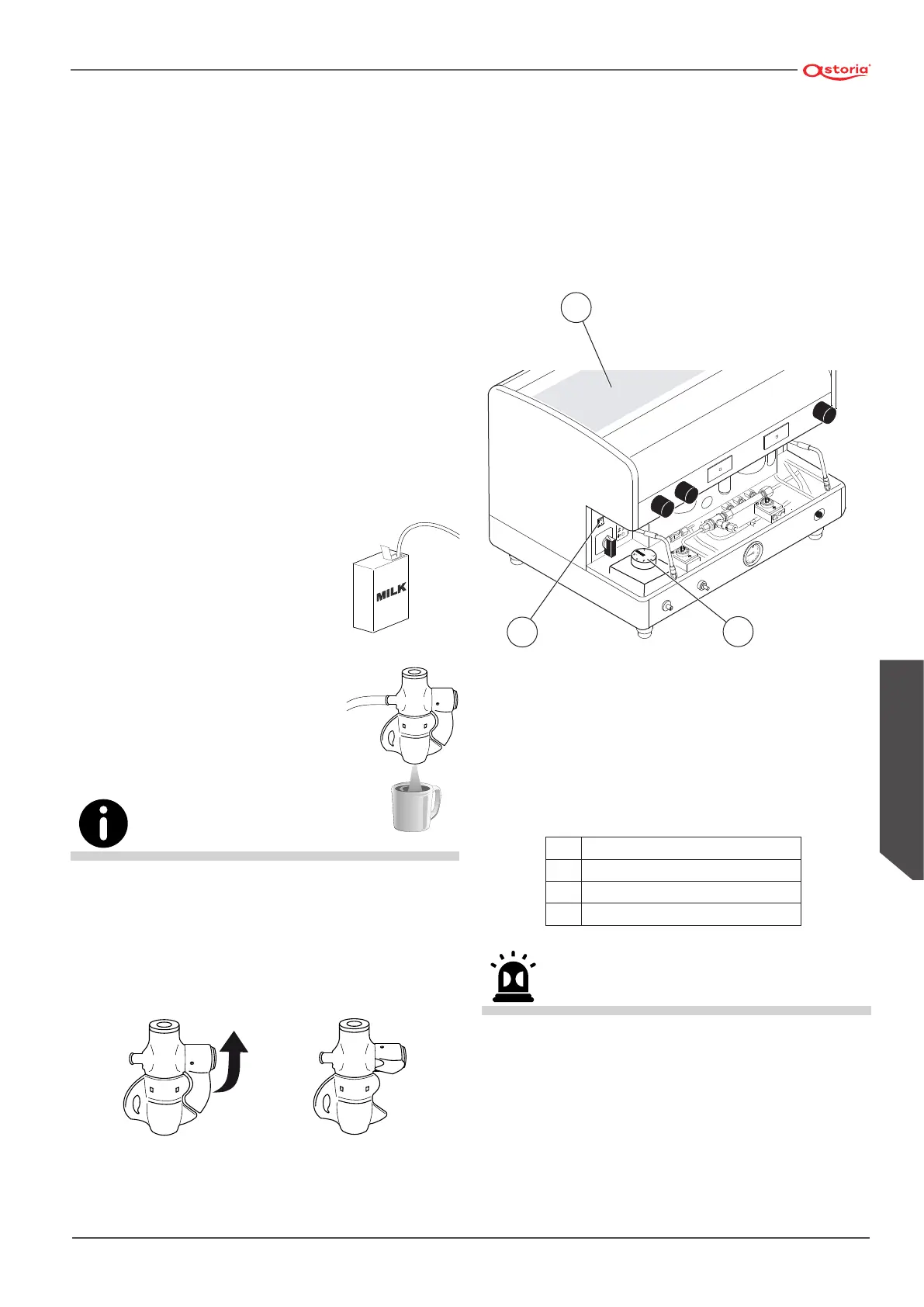 astoria

MILK