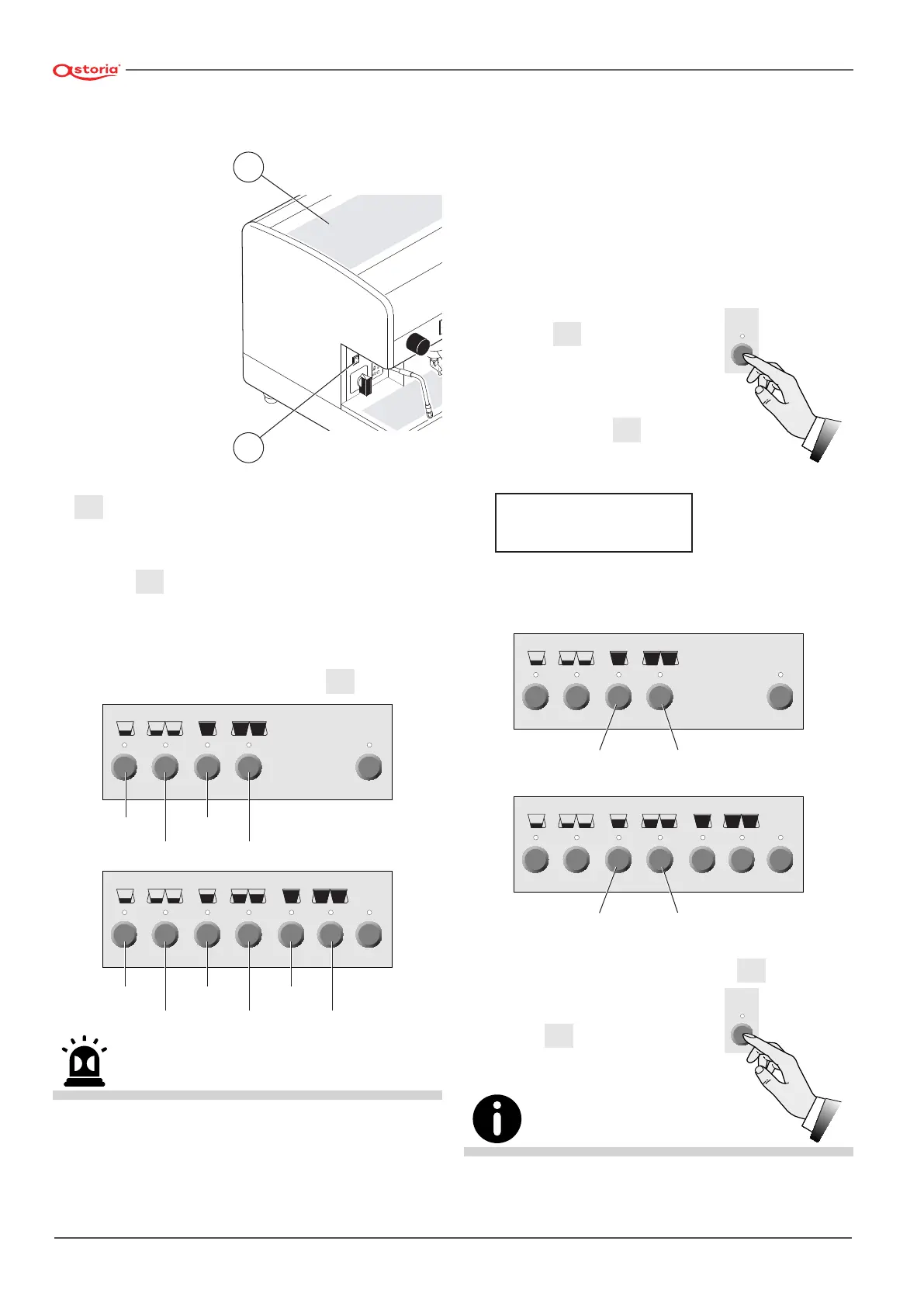 astoria