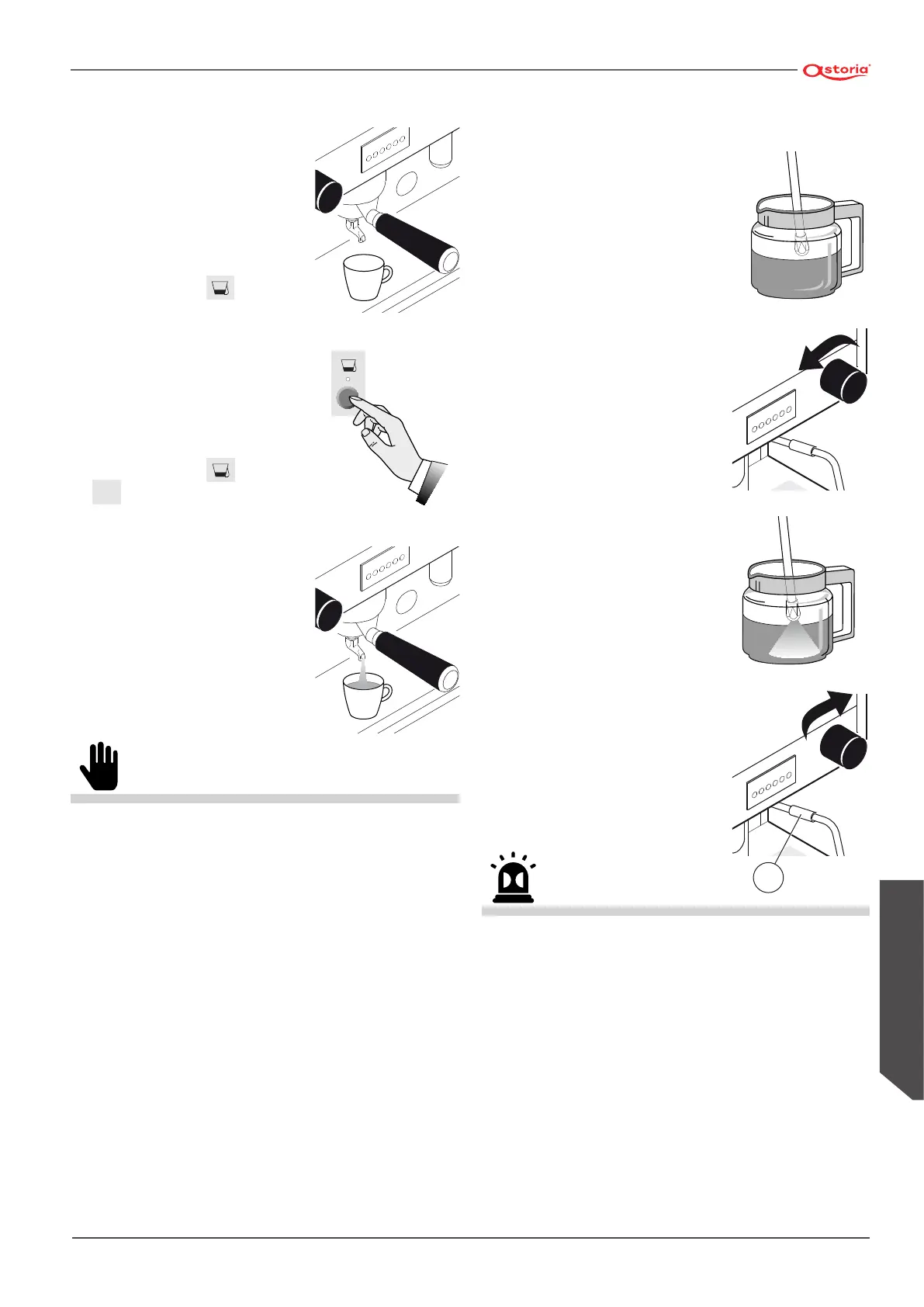 astoria