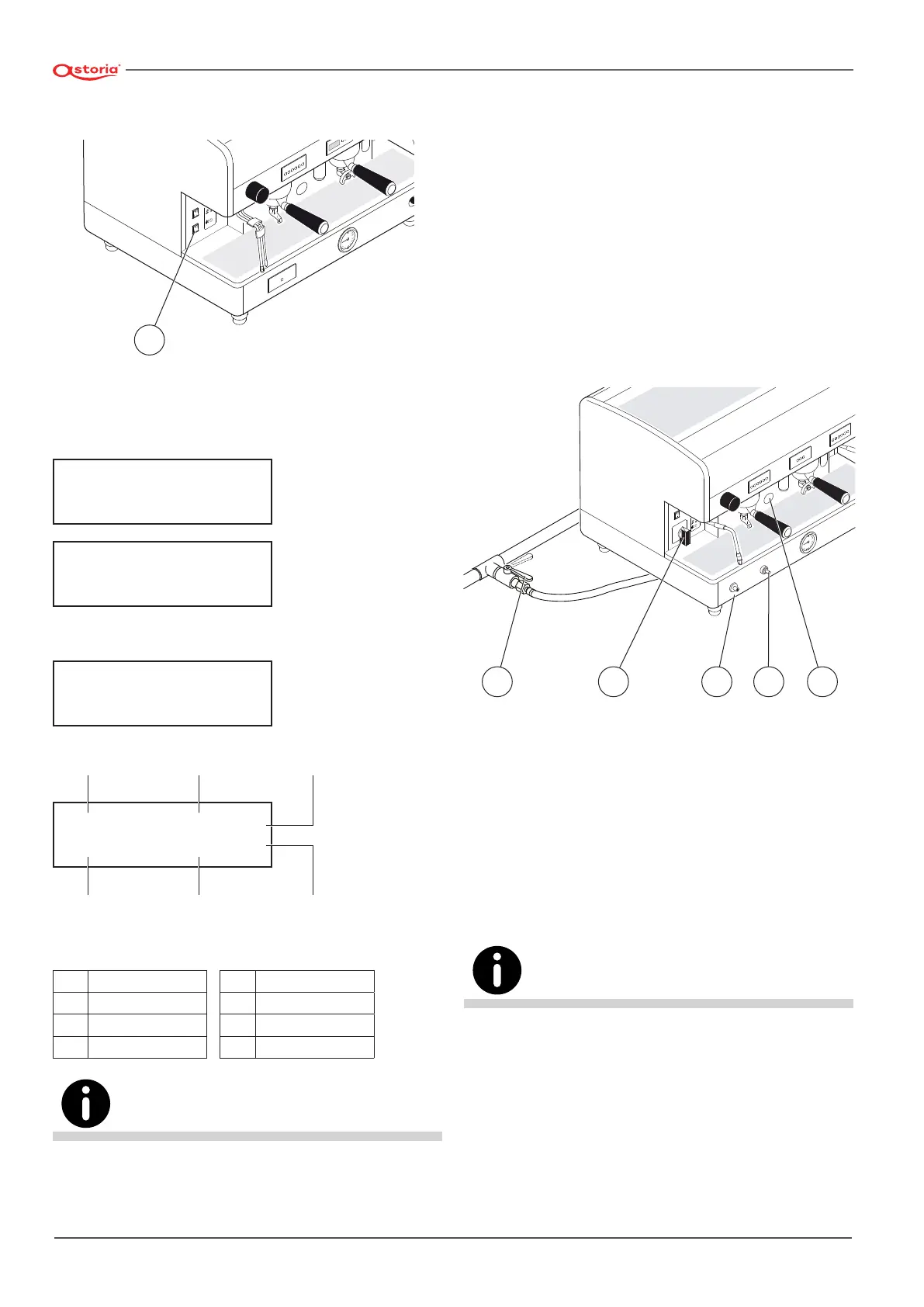 Astoria