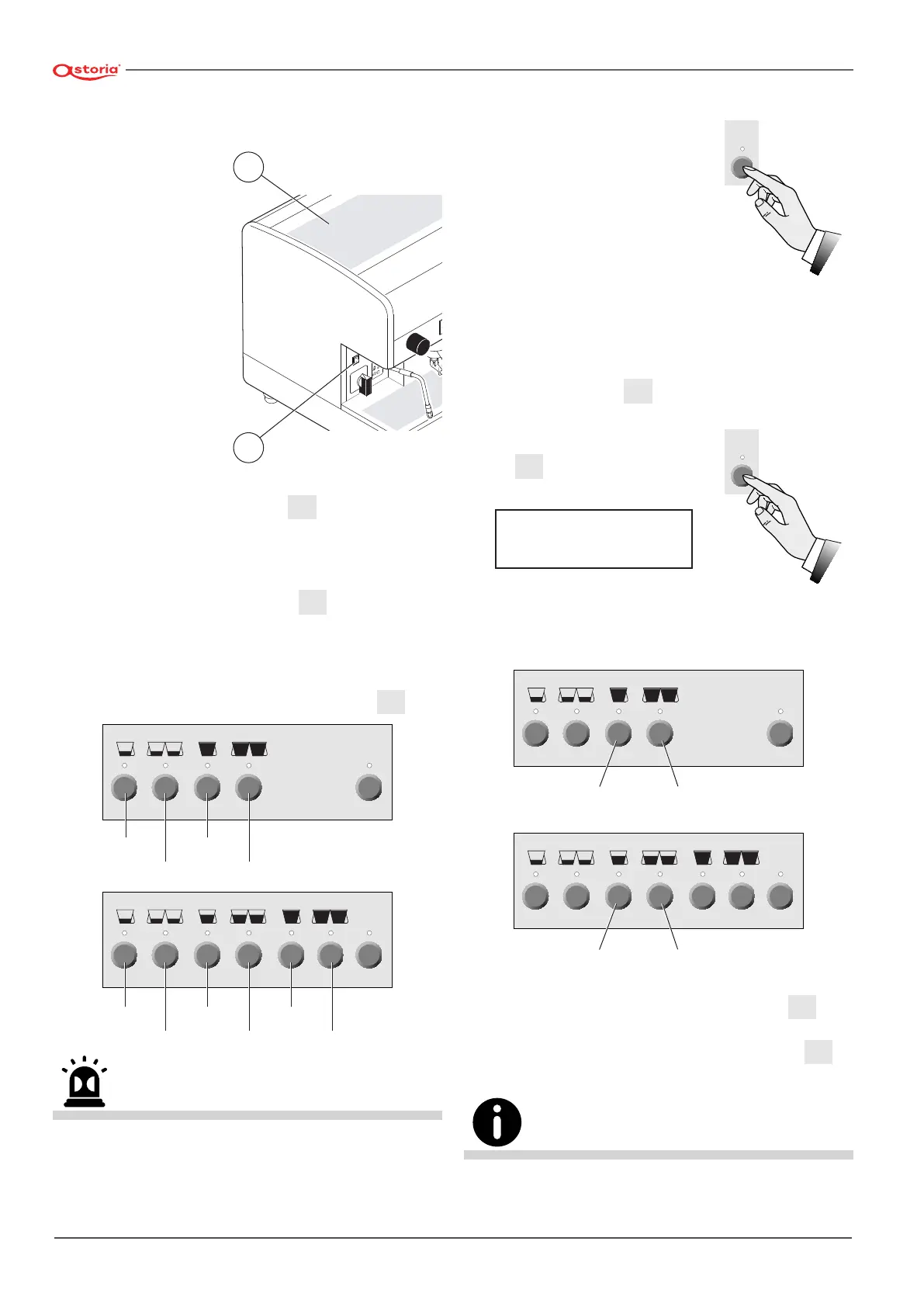 astoria