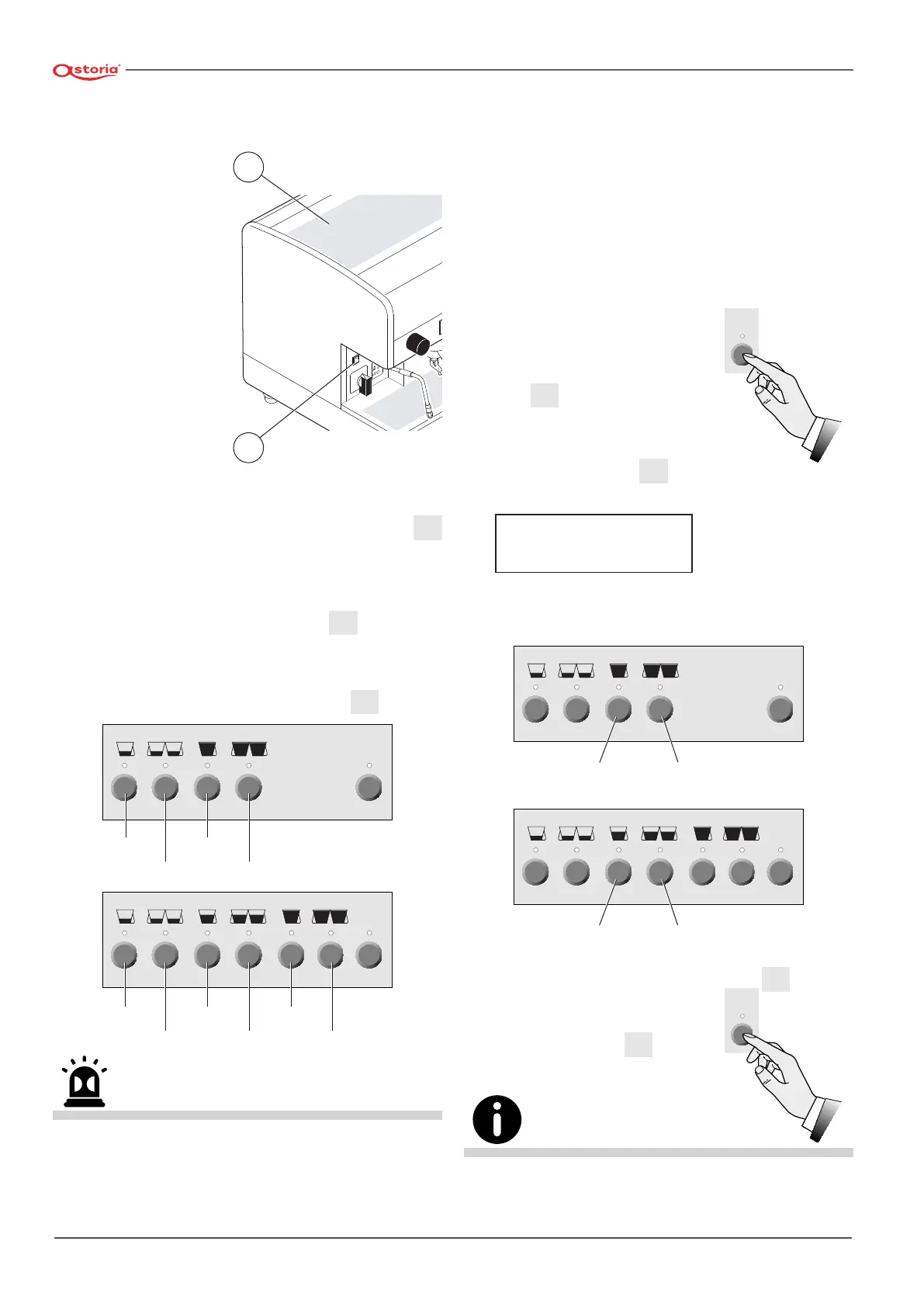 astoria