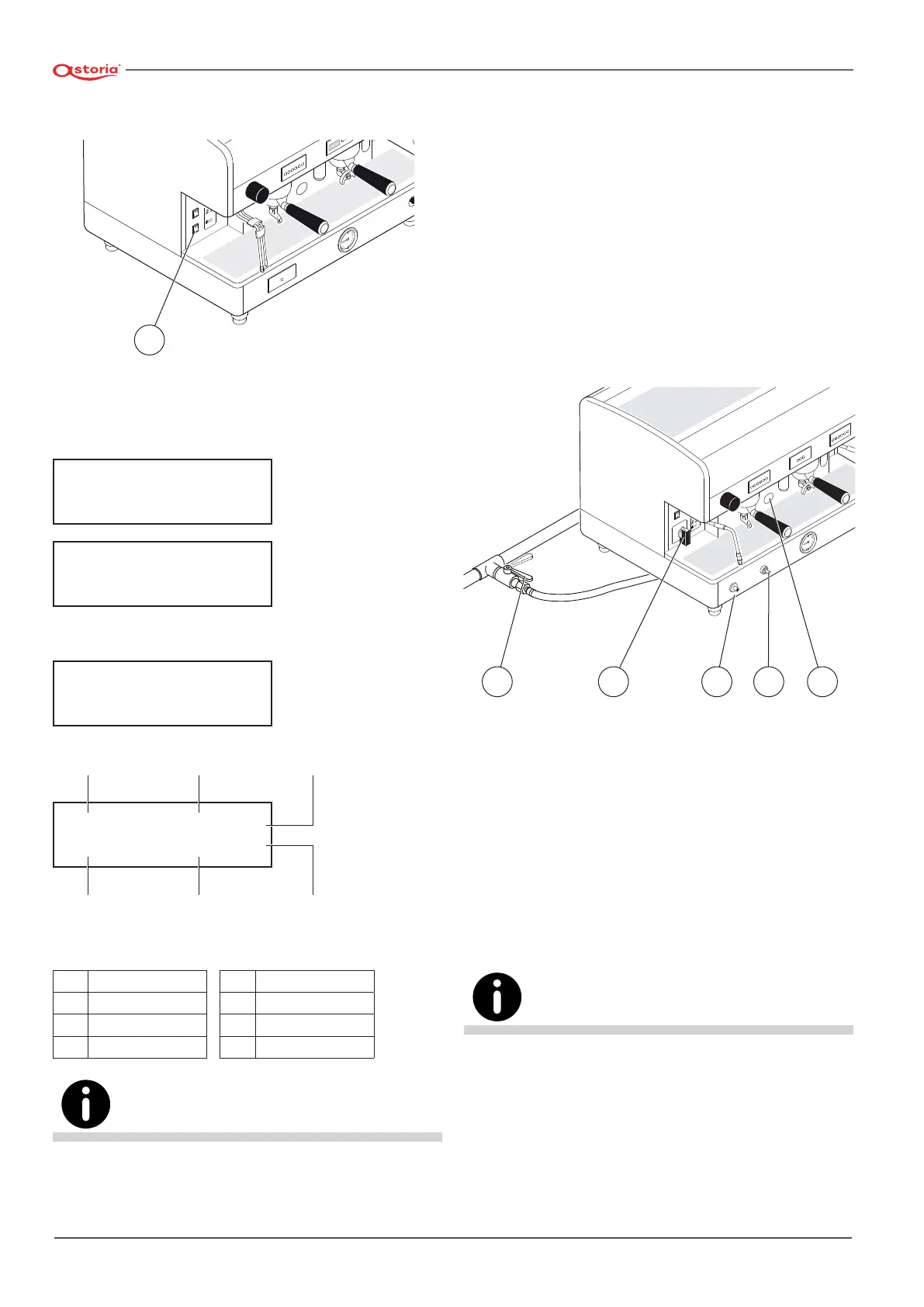 astoria