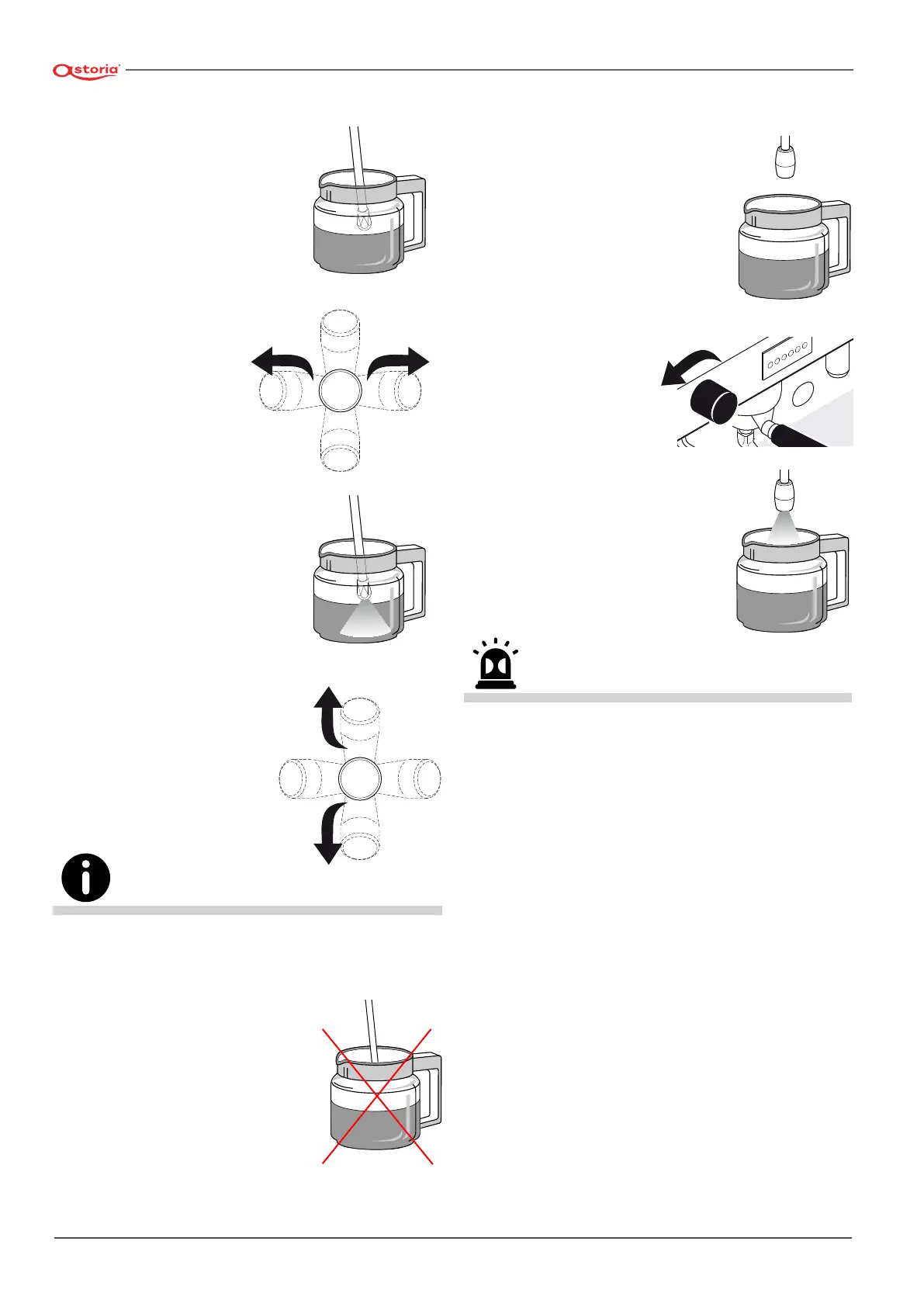 astoria