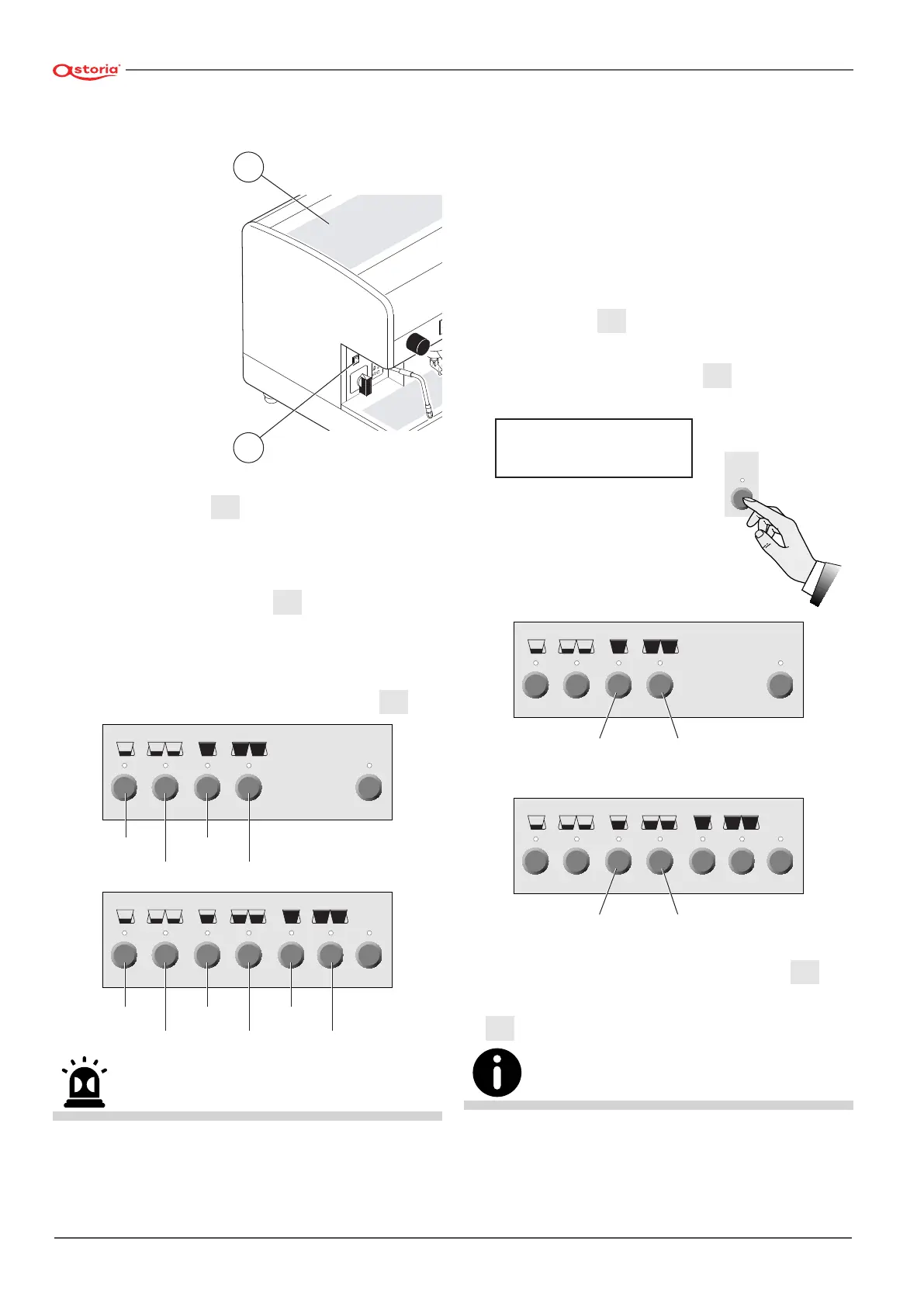 astoria