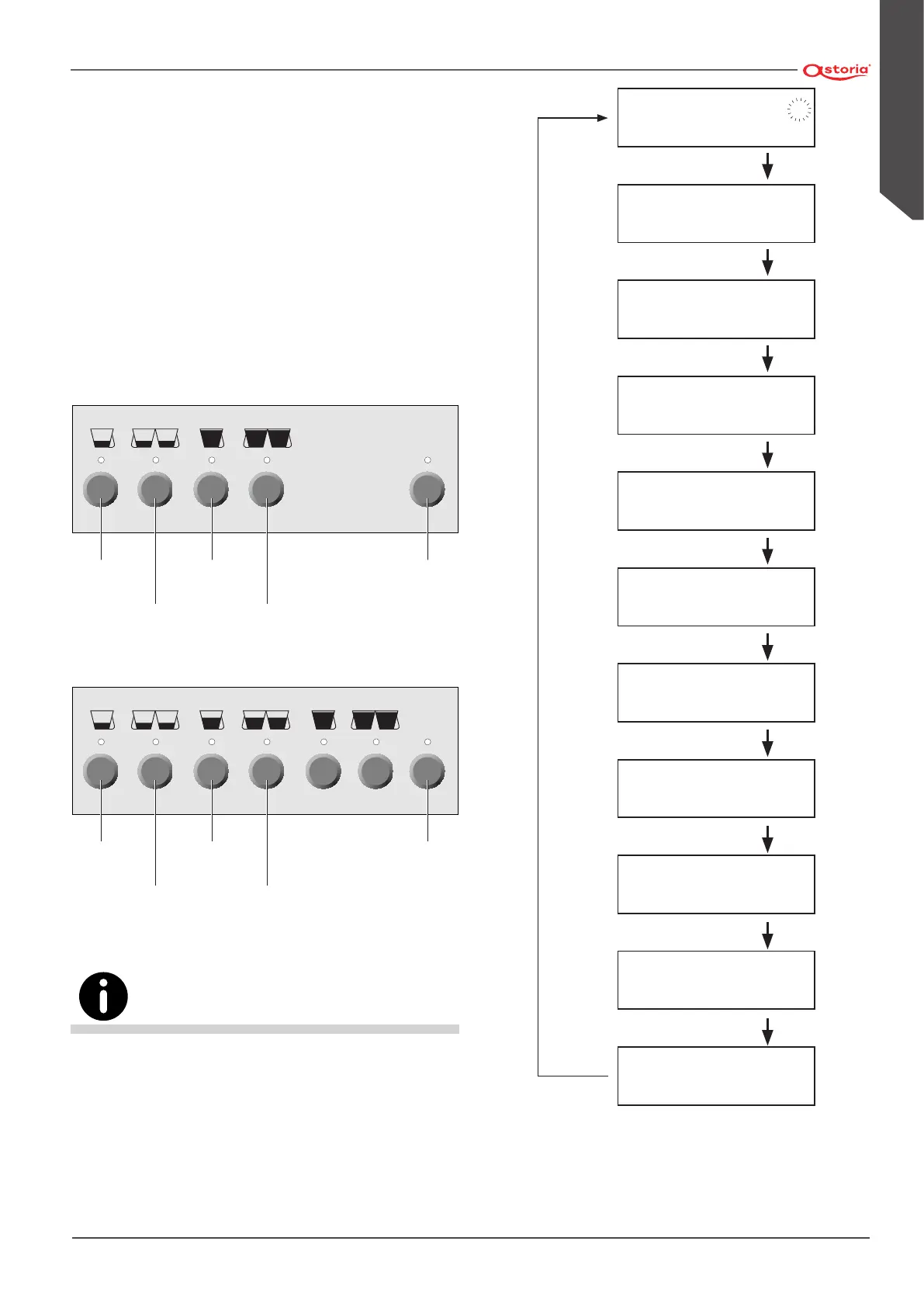 astoria