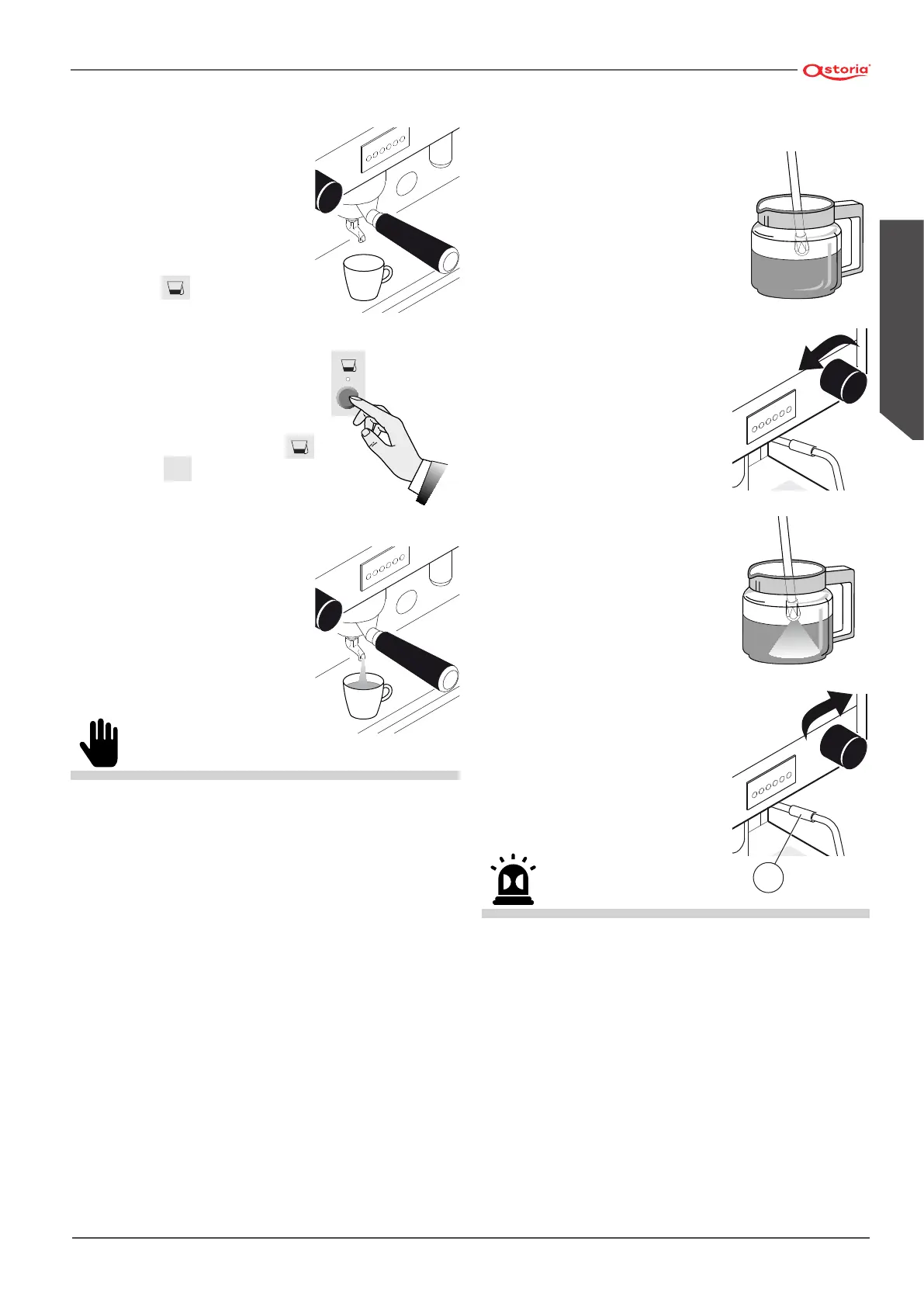 astoria