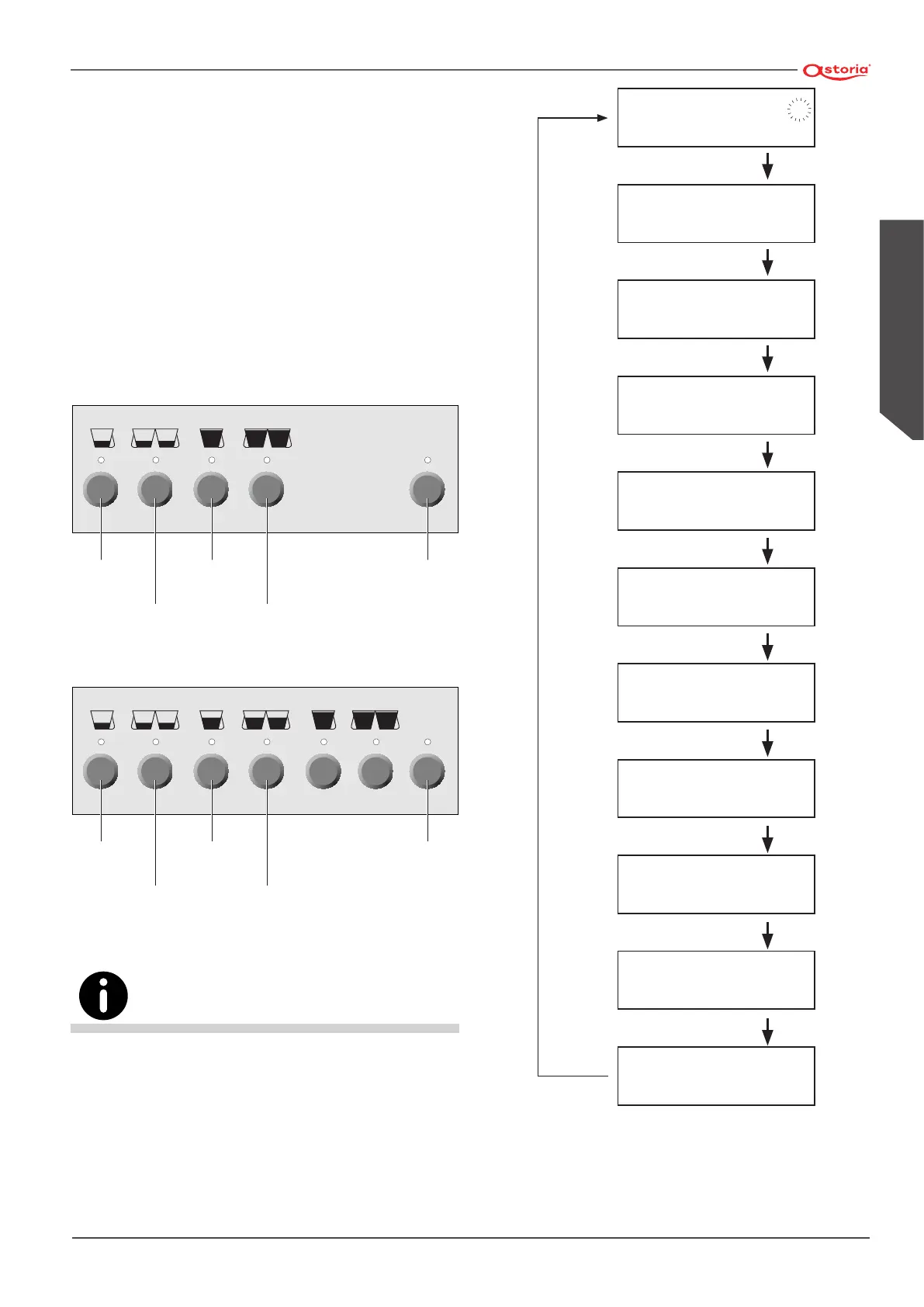 astoria