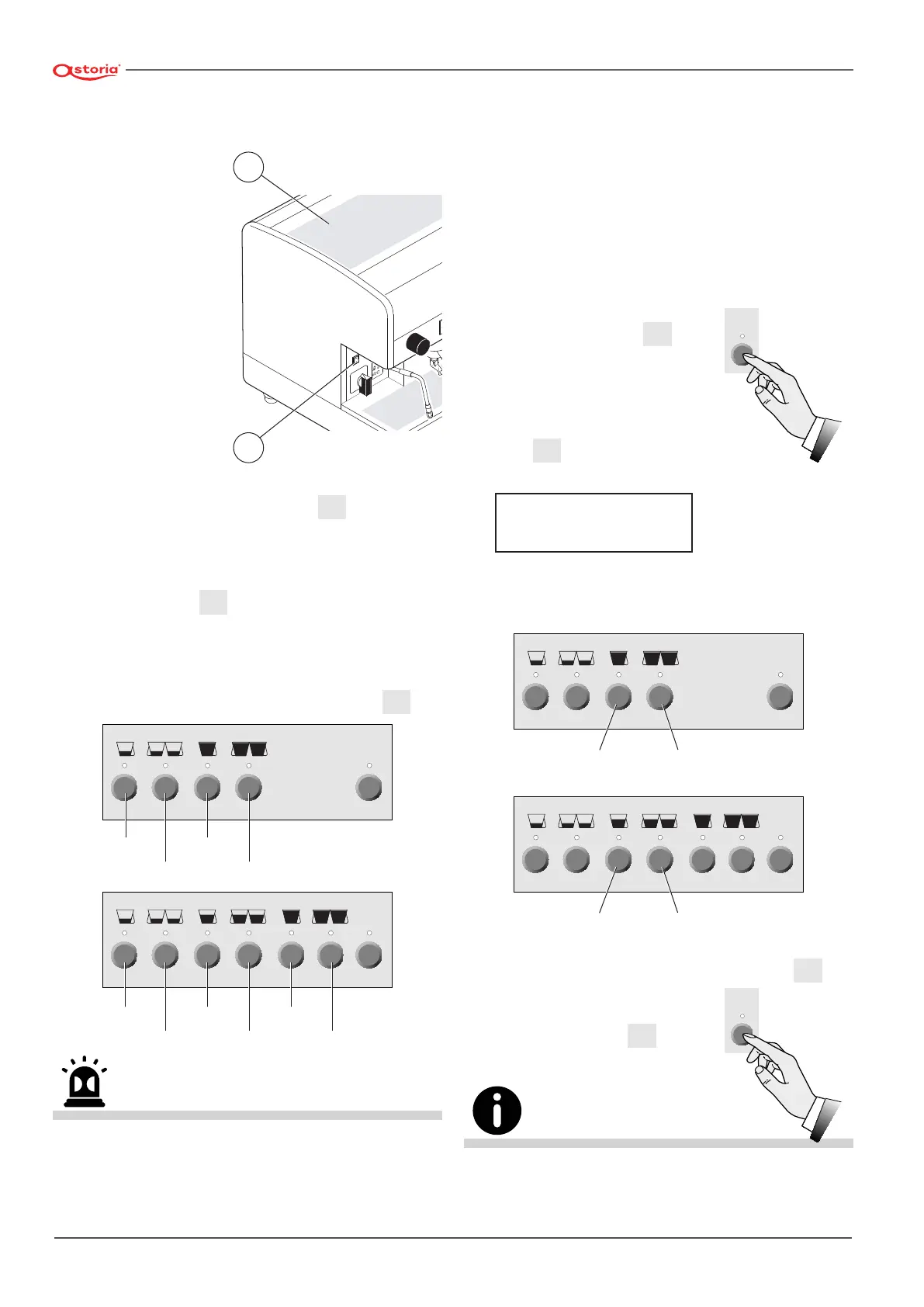 astoria