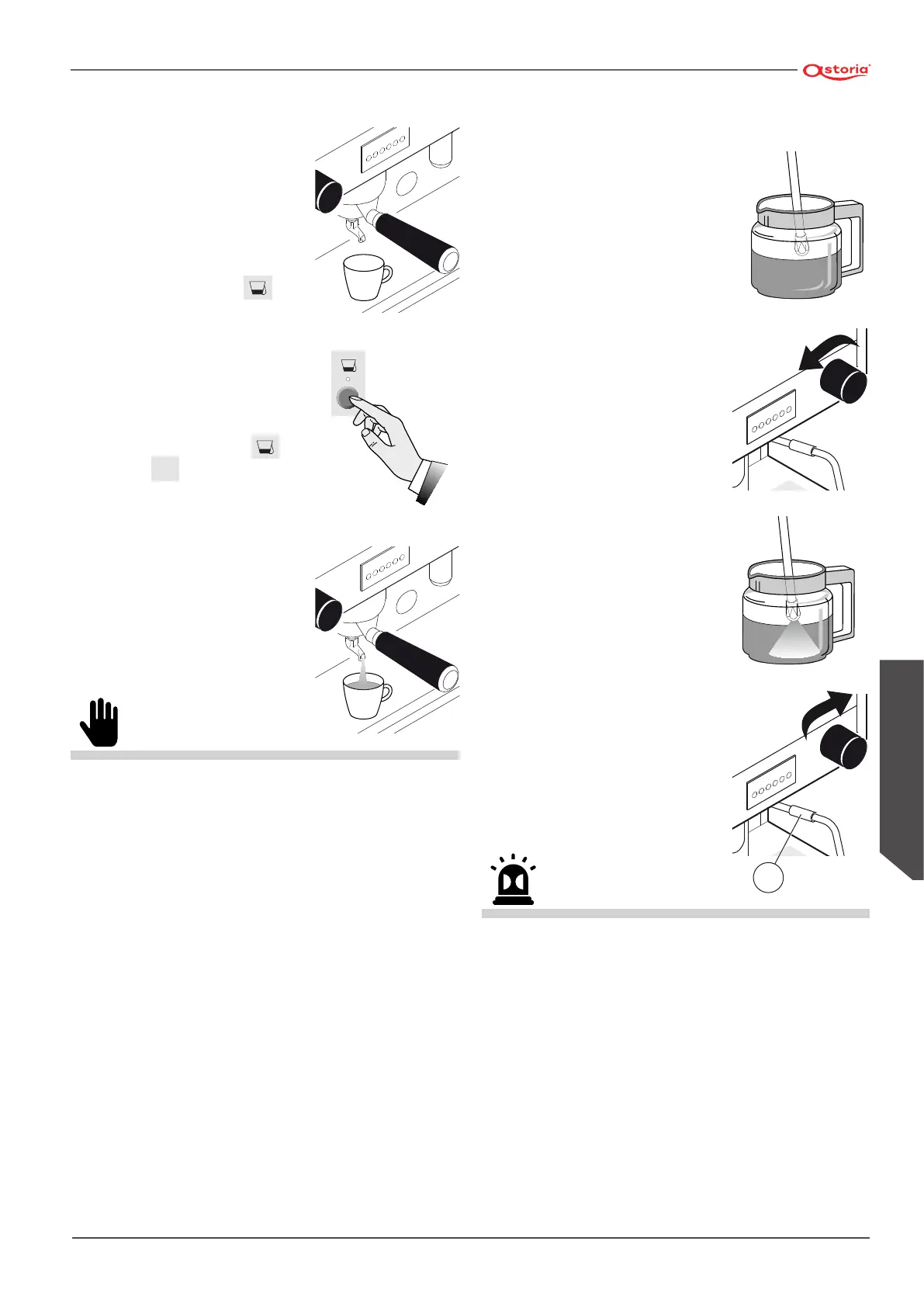 astoria