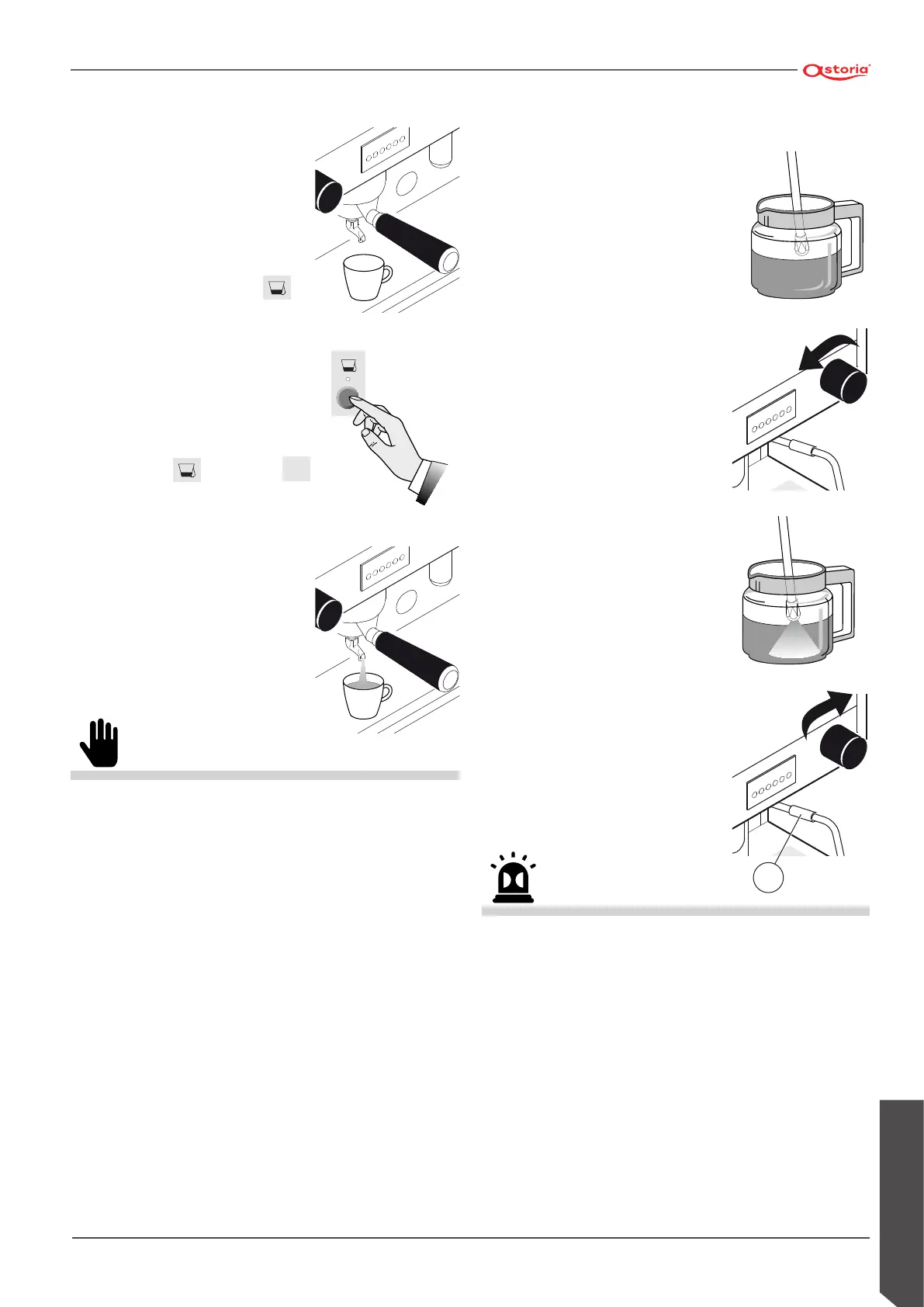 astoria