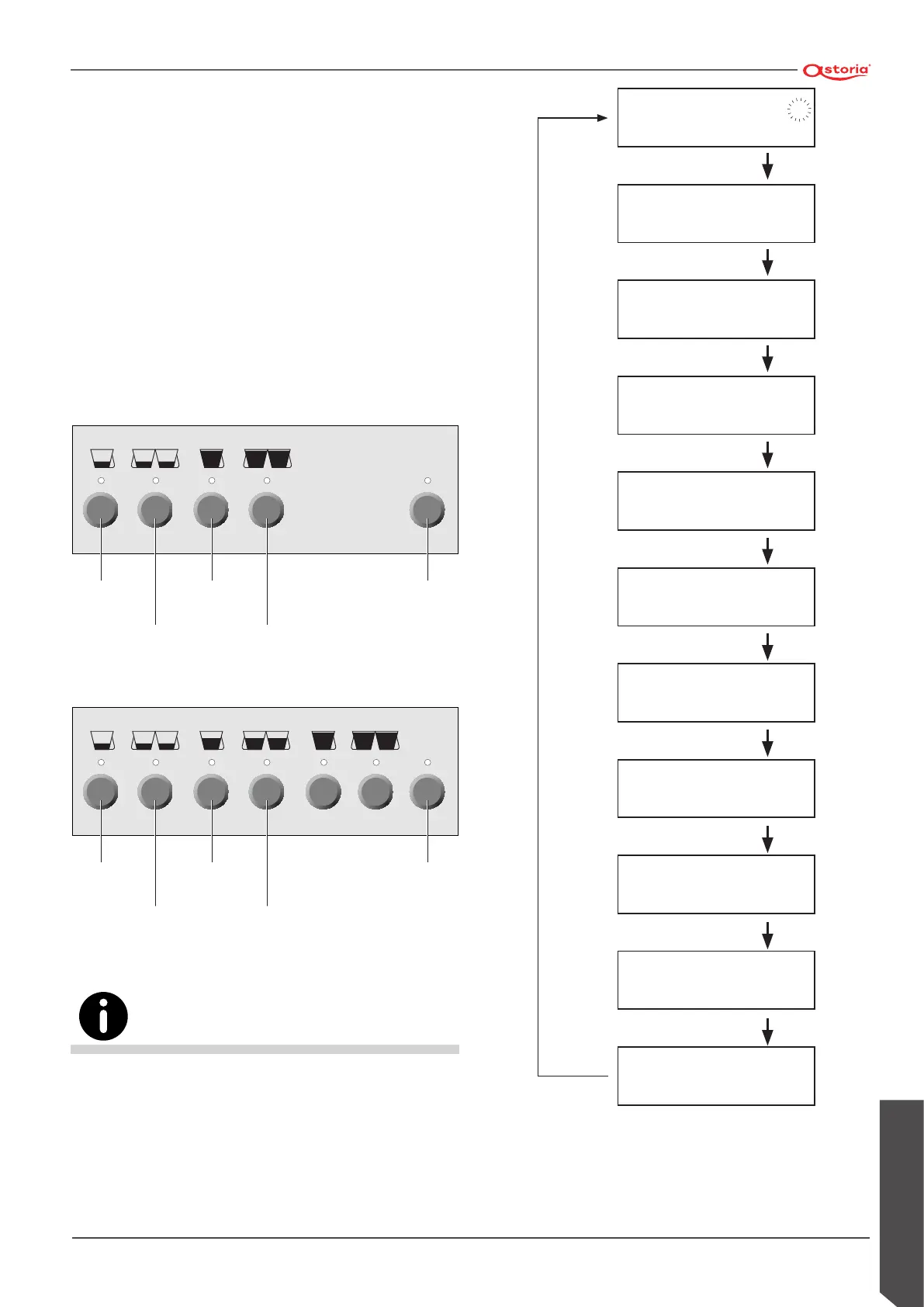 astoria