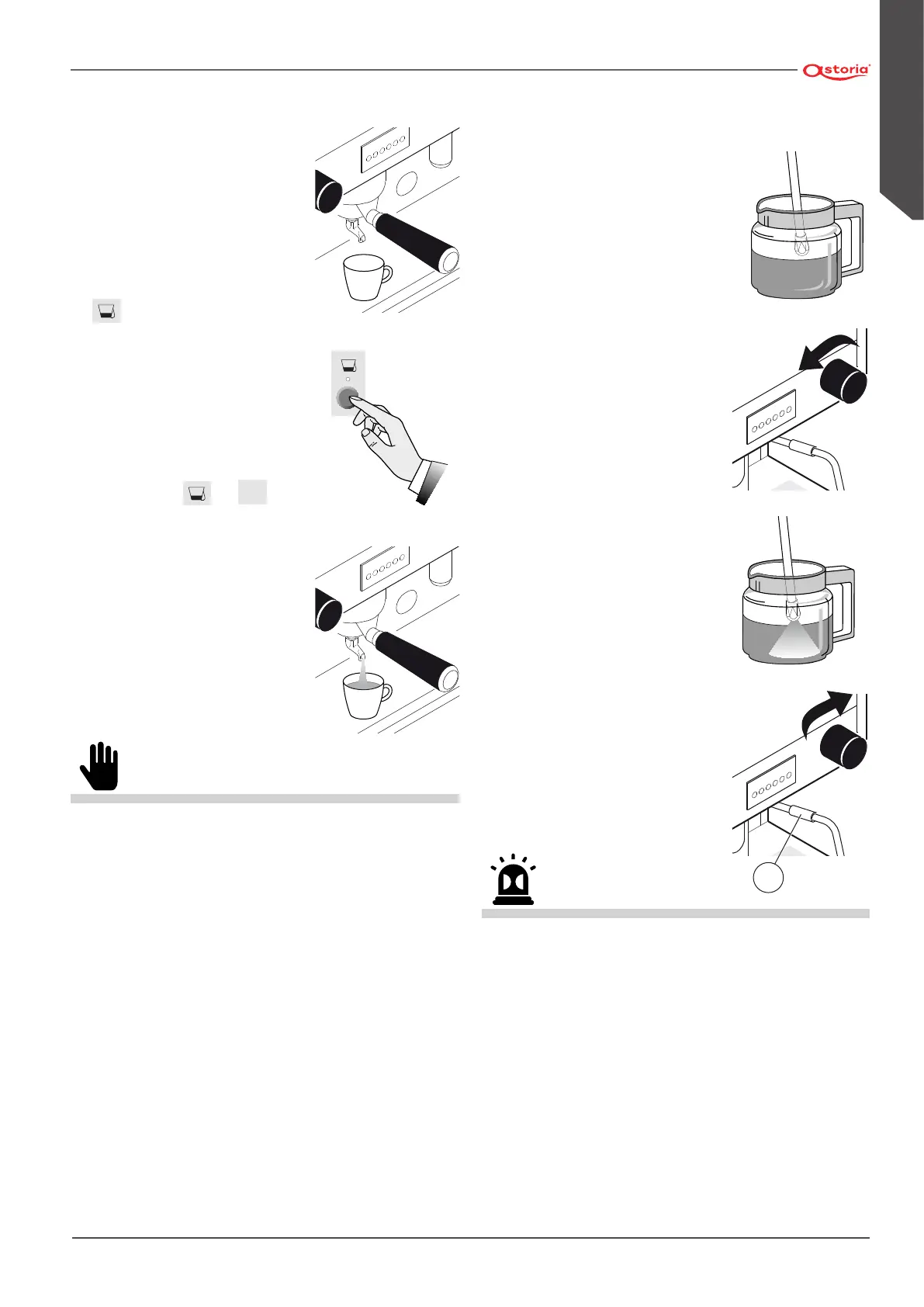 astoria