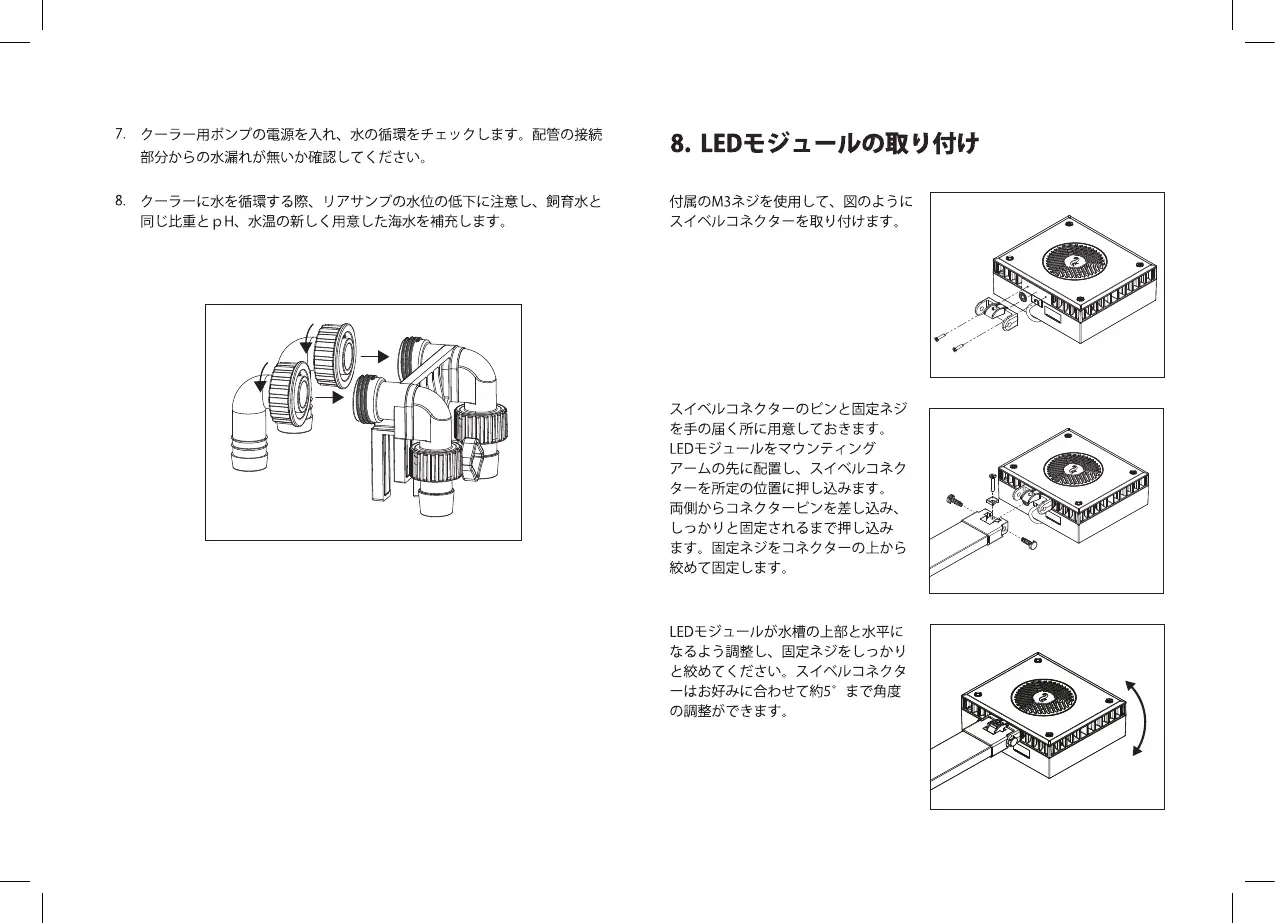 7. クーラー用ポンプの電源を入れ、水の循環をチェックします。配管の接続部分からの水漏れが無いか確認してください。

8. クーラーに水を循環する際、リアサンプの水位の低下に注意し、飼育水と同じ比重とｐH、水温の新しく用意した海水を補充します。

8. LEDモジュールの取り付け

付属のM3ネジを使用して、図のようにスイベルコネクターを取り付けます。

スイベルコネクターのピンと固定ネジを手の届く所に用意しておきます。LEDモジュールをマウンティングアームの先に配置し、スイベルコネクターを所定の位置に押し込みます。両側からコネクターピンを差し込み、しっかりと固定されるまで押し込みます。固定ネジをコネクターの上から絞めて固定します。

LEDモジュールが水槽の上部と水平になるよう調整し、固定ネジをしっかりと絞めてください。スイベルコネクターはお好みに合わせて約5°まで角度の調整ができます。