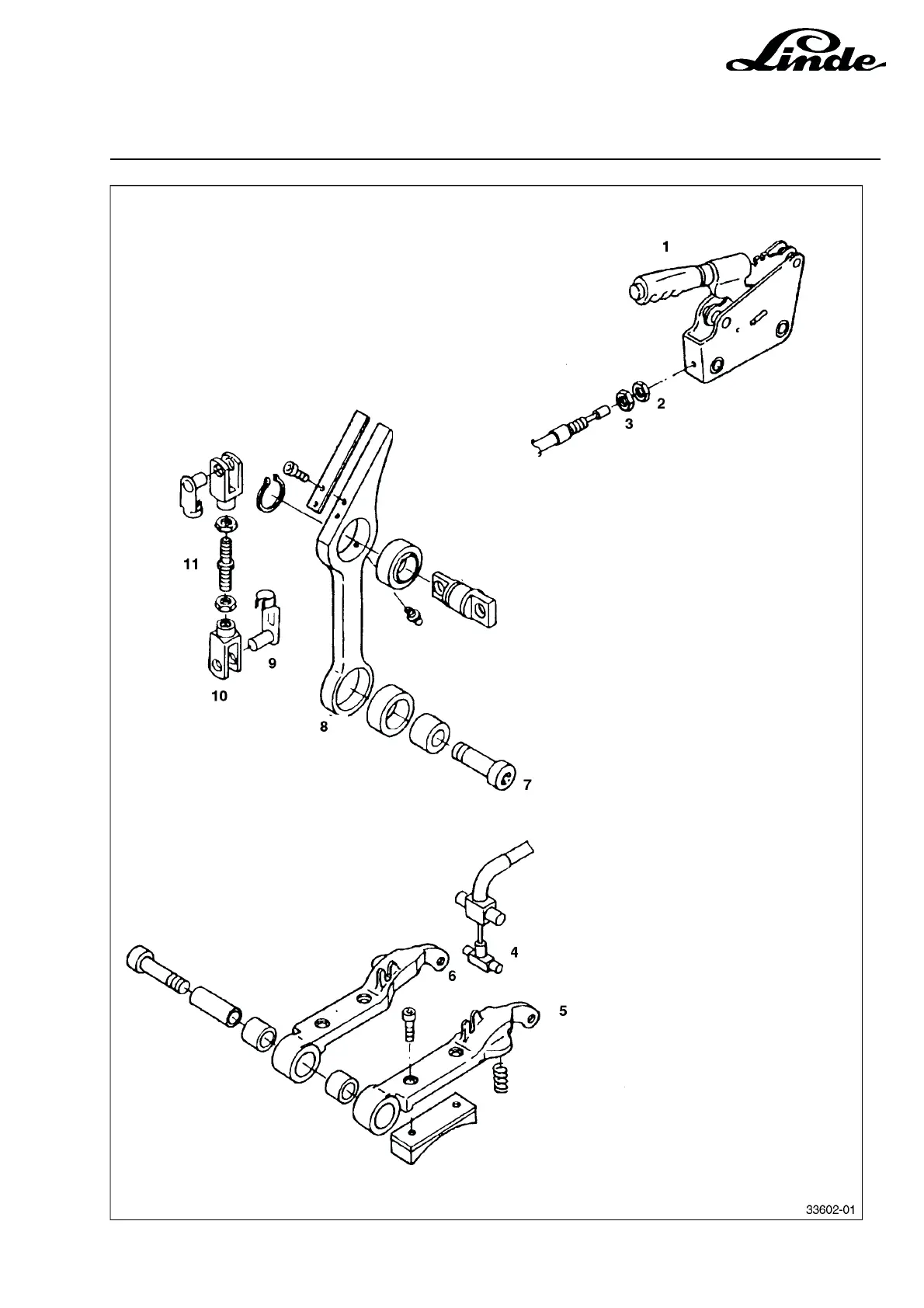 Linde

1

2

3

11

9

10

8

7

4

6

5

33602-01