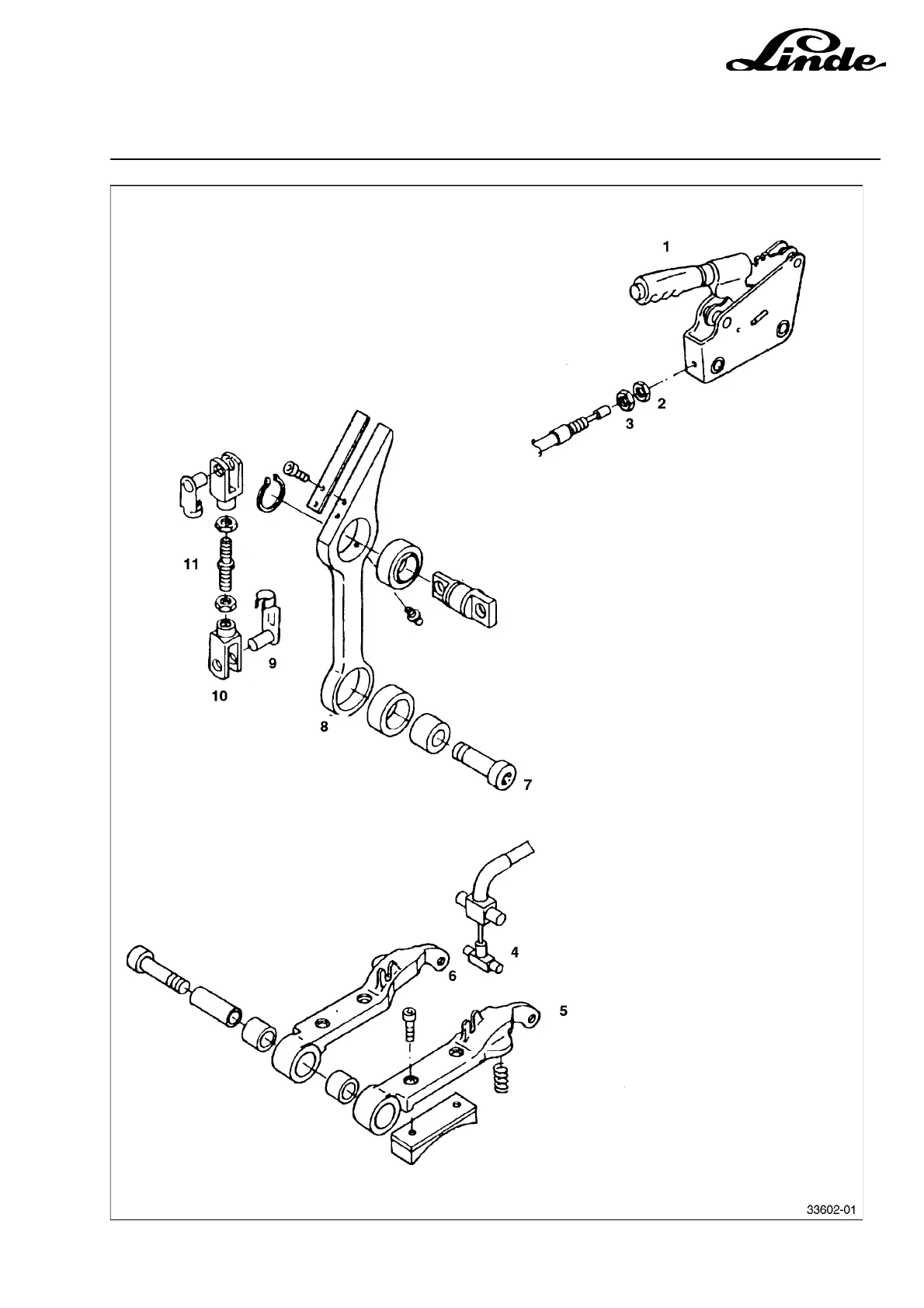 Linde

1

2

3

11

9

10

8

7

4

6

5

33602-01