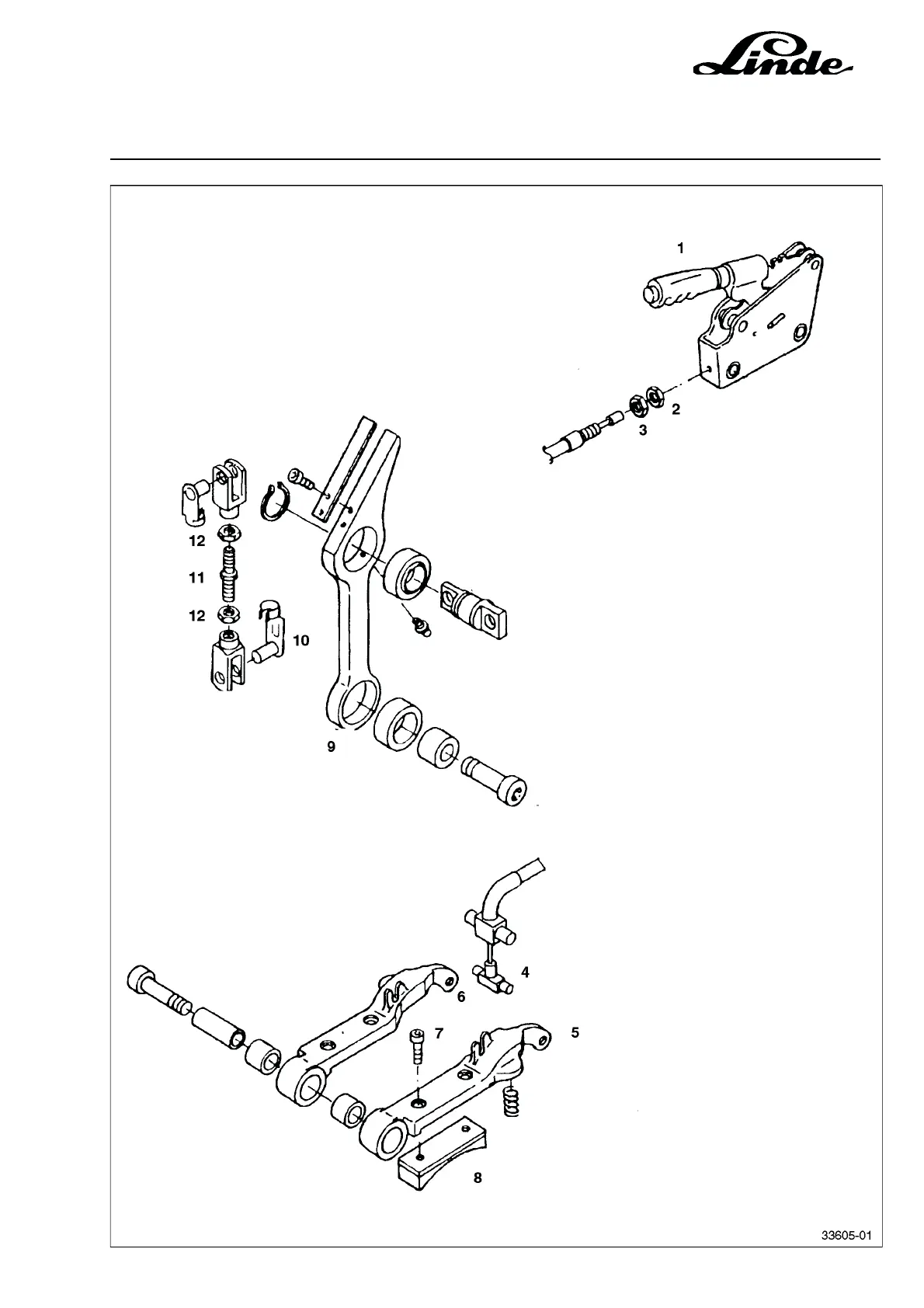 Linde

1

2

3

12

11

12

10

9

4

6

7

5

8

33605-01