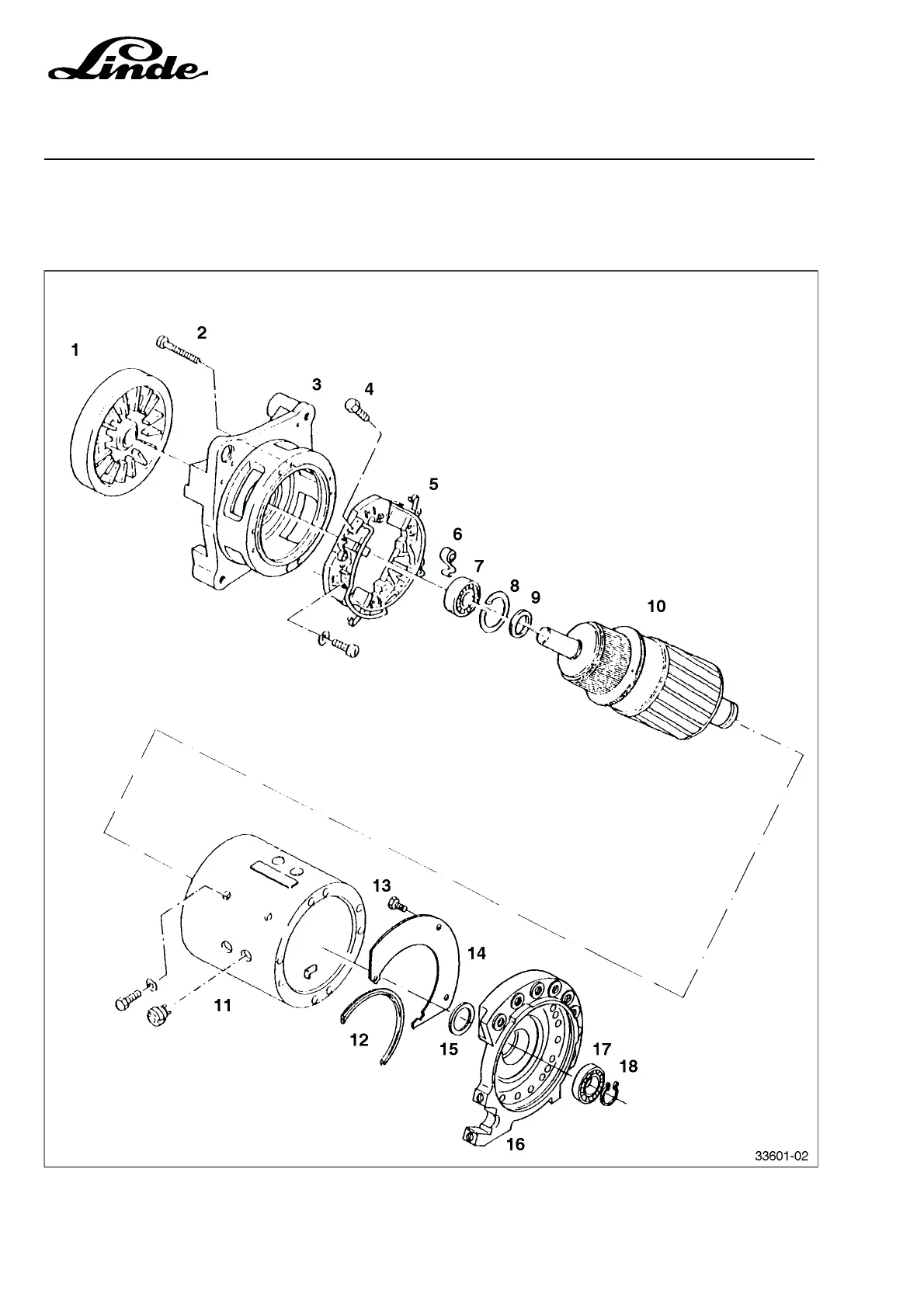 Linde

1
2
3
4
5
6
7
8
9
10
11
12
13
14
15
16
17
18

33601-02