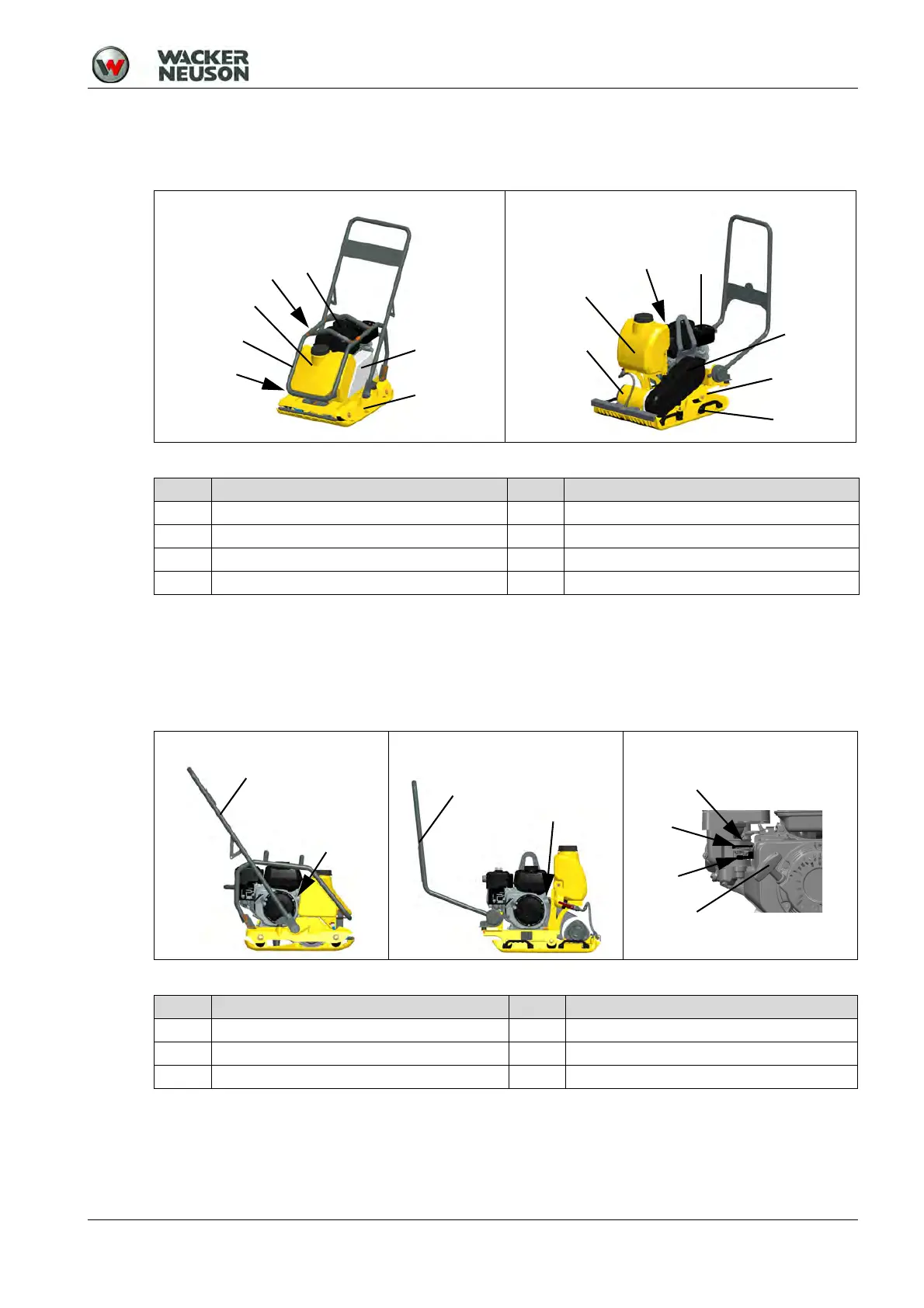 WACKER NEUSON