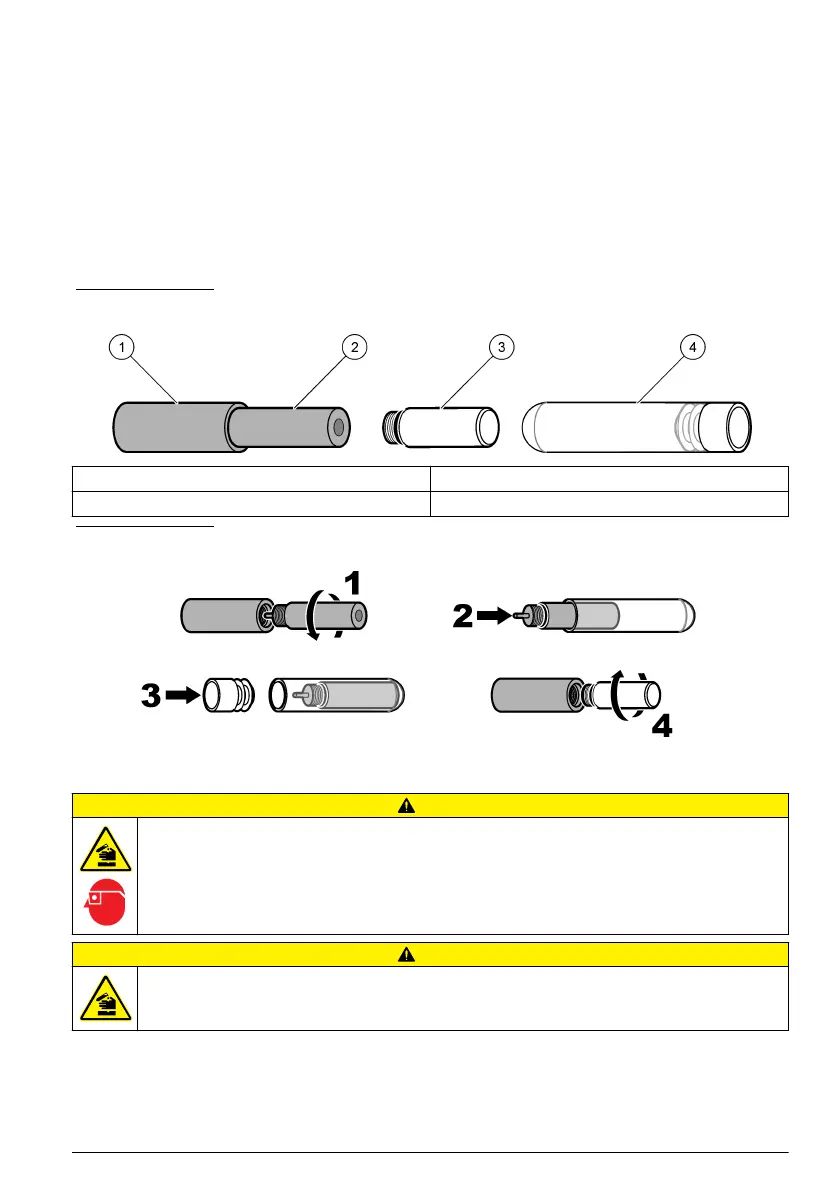 1 2 3 4

1

2

3

4