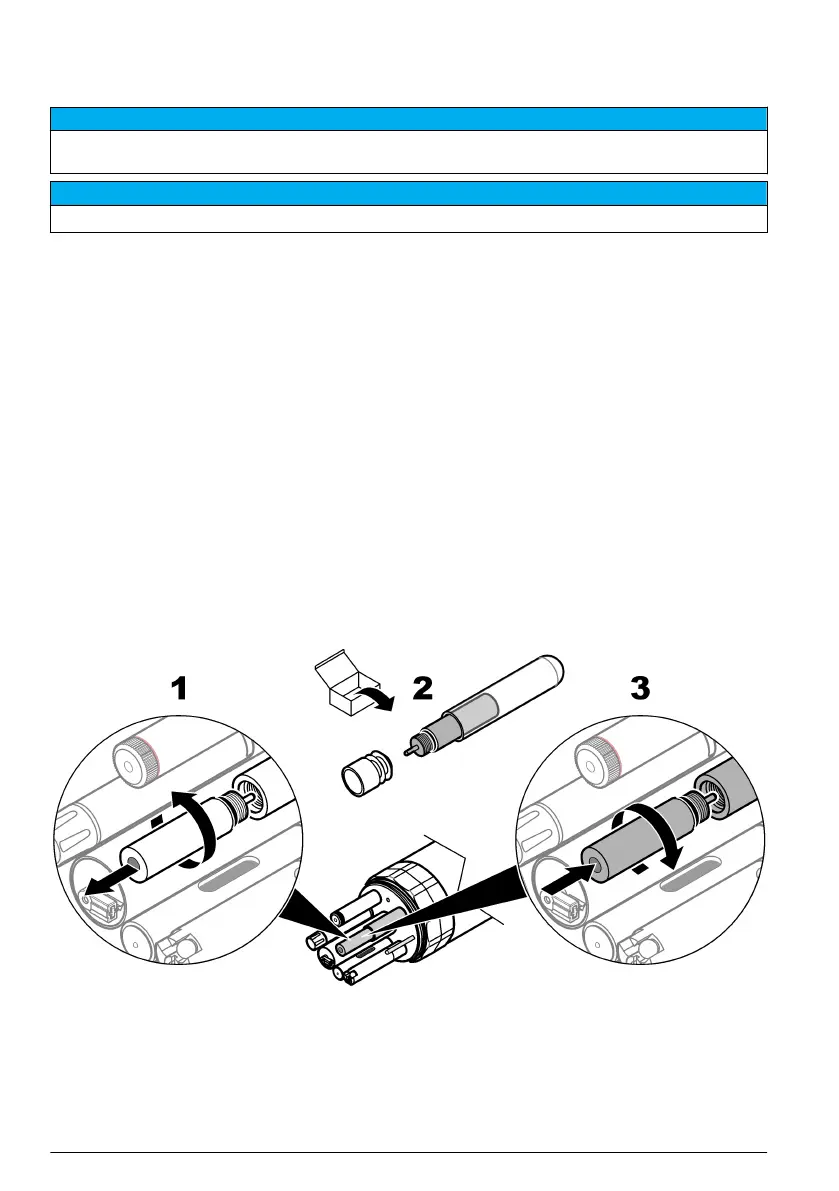 1

2

3