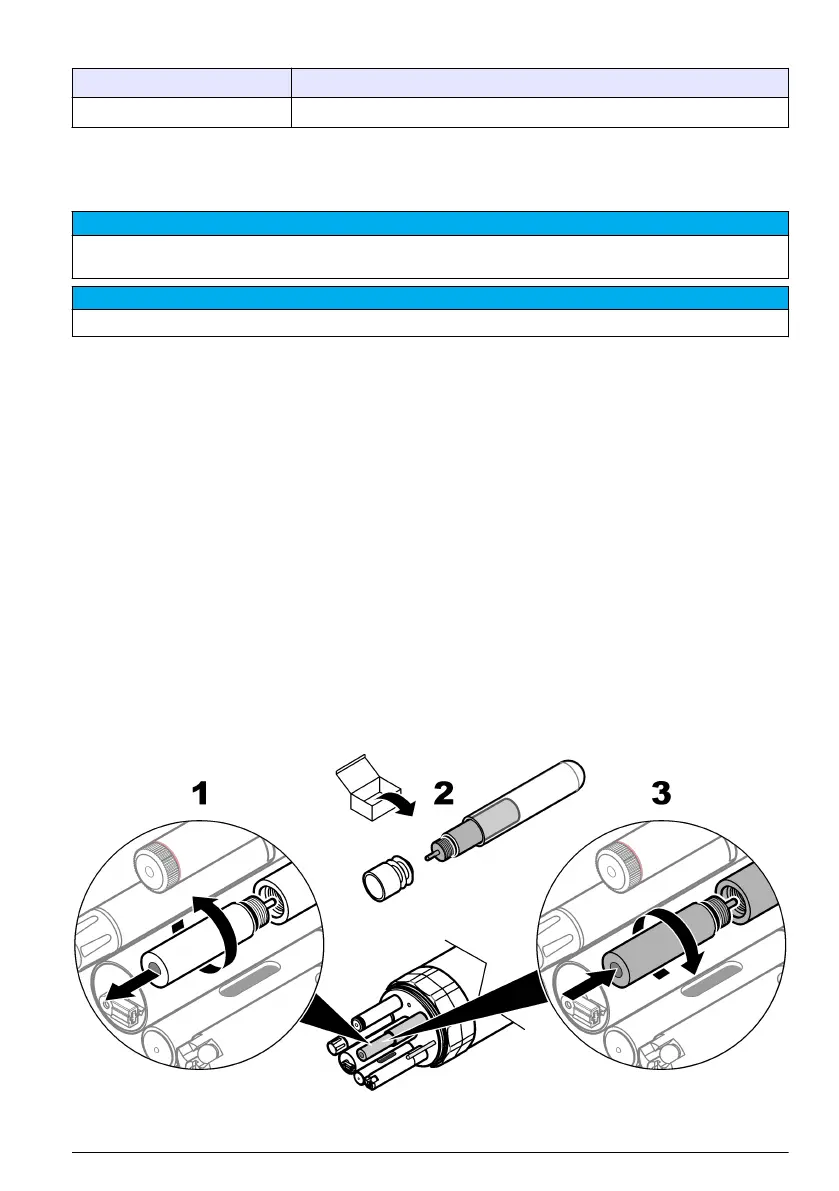 1

2

3