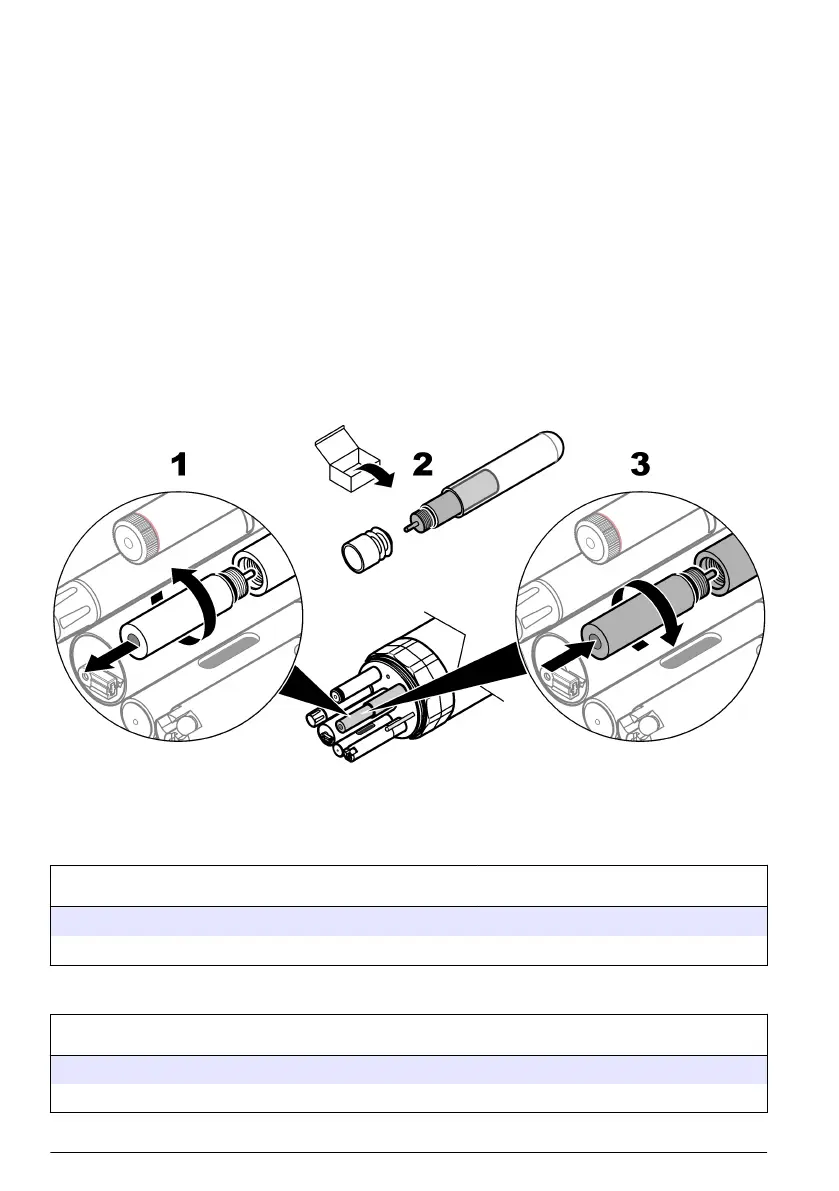 1

2

3