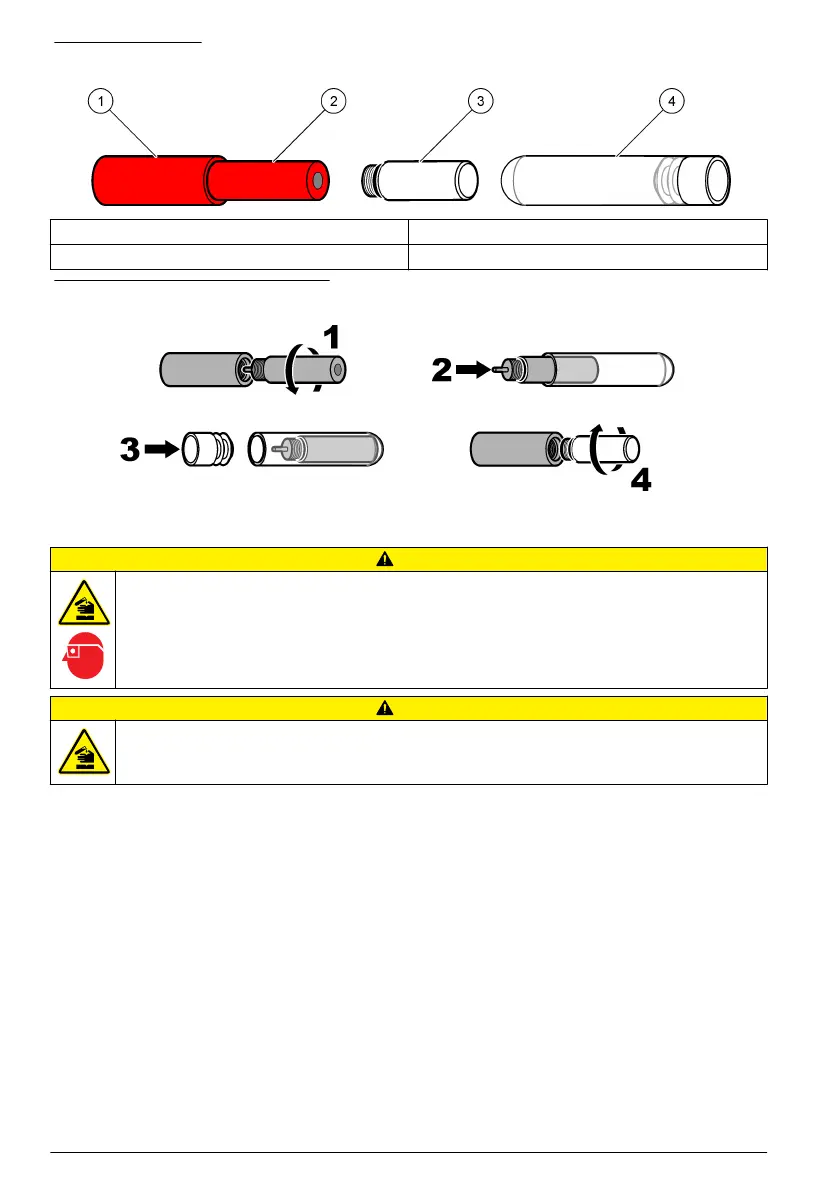 1

2

3

4

1

2

3

4