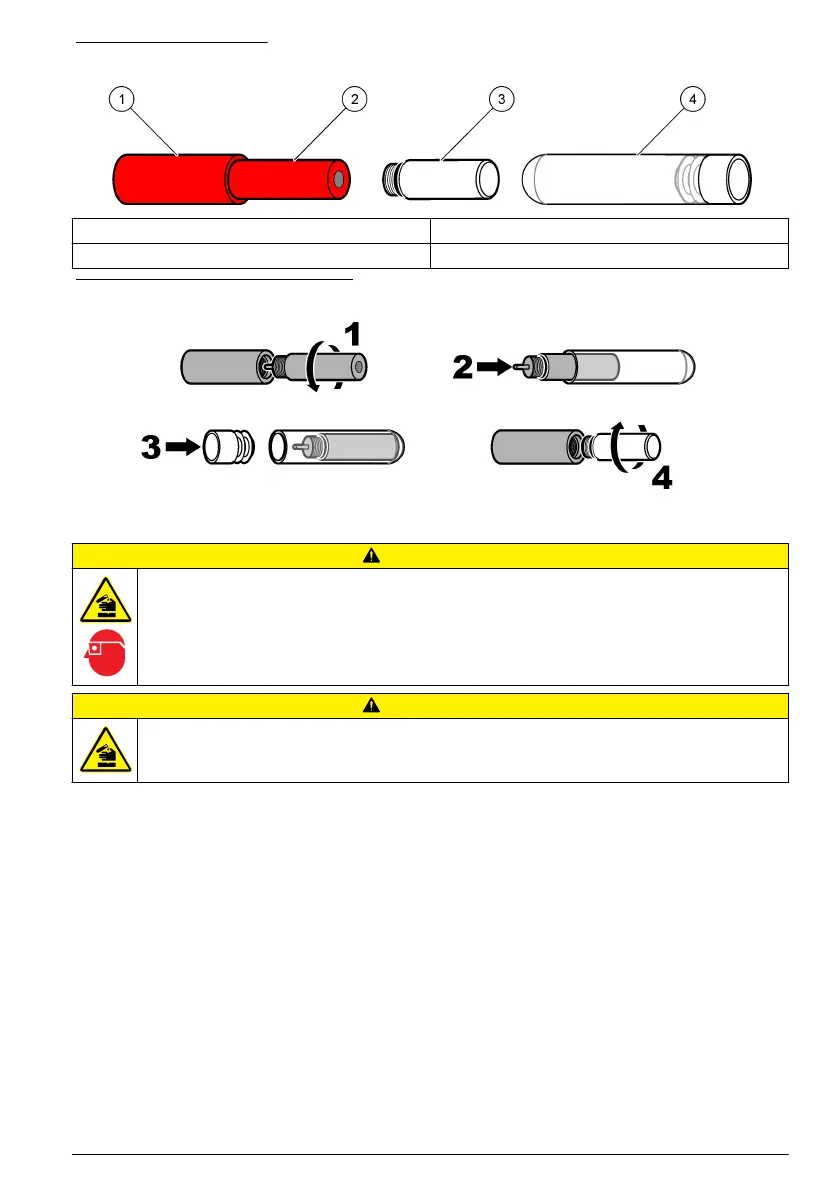 1 2 3 4

1

2

3

4