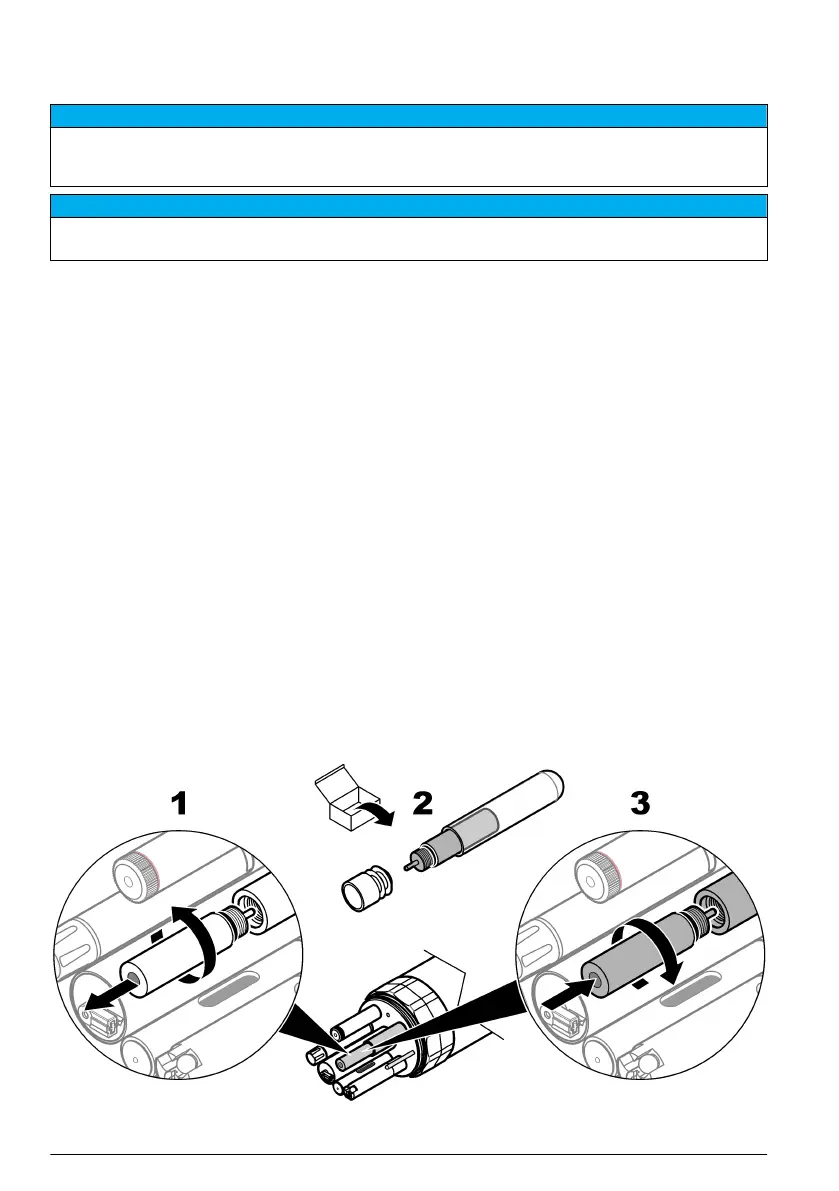 1

2

3