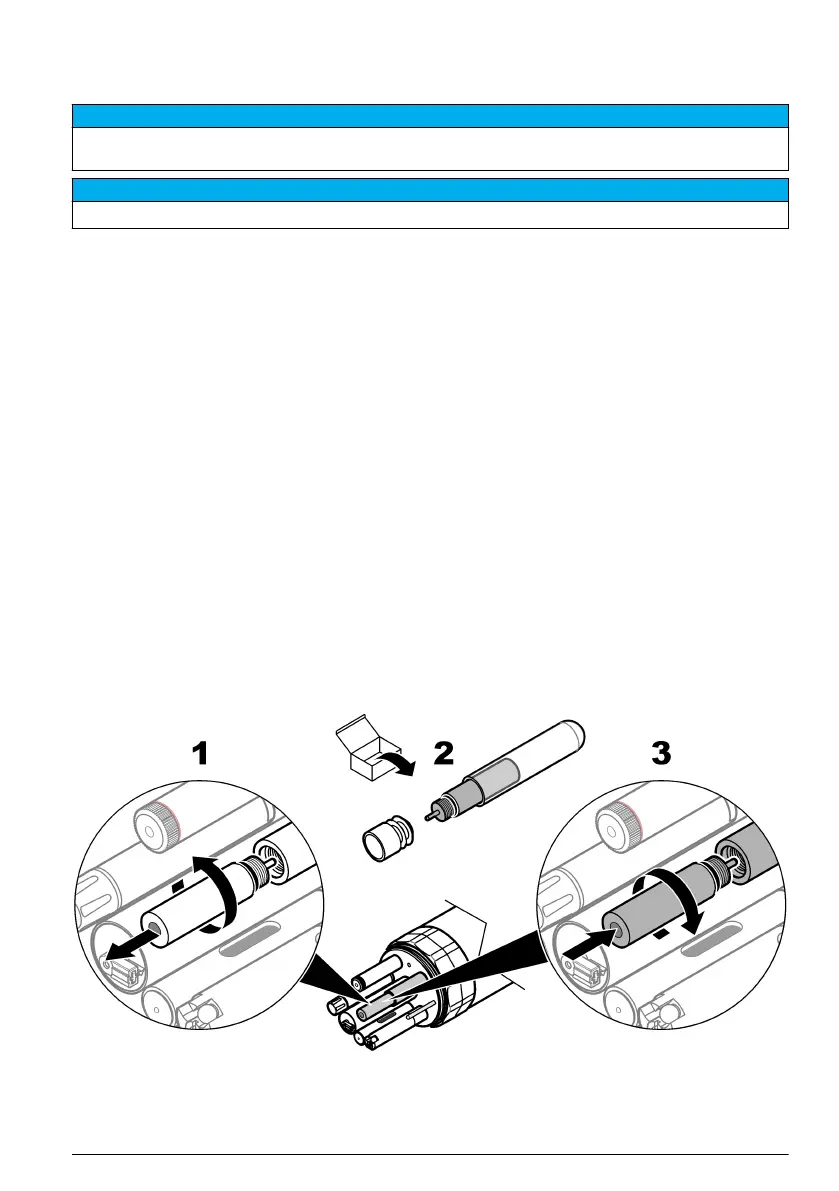 1

2

3