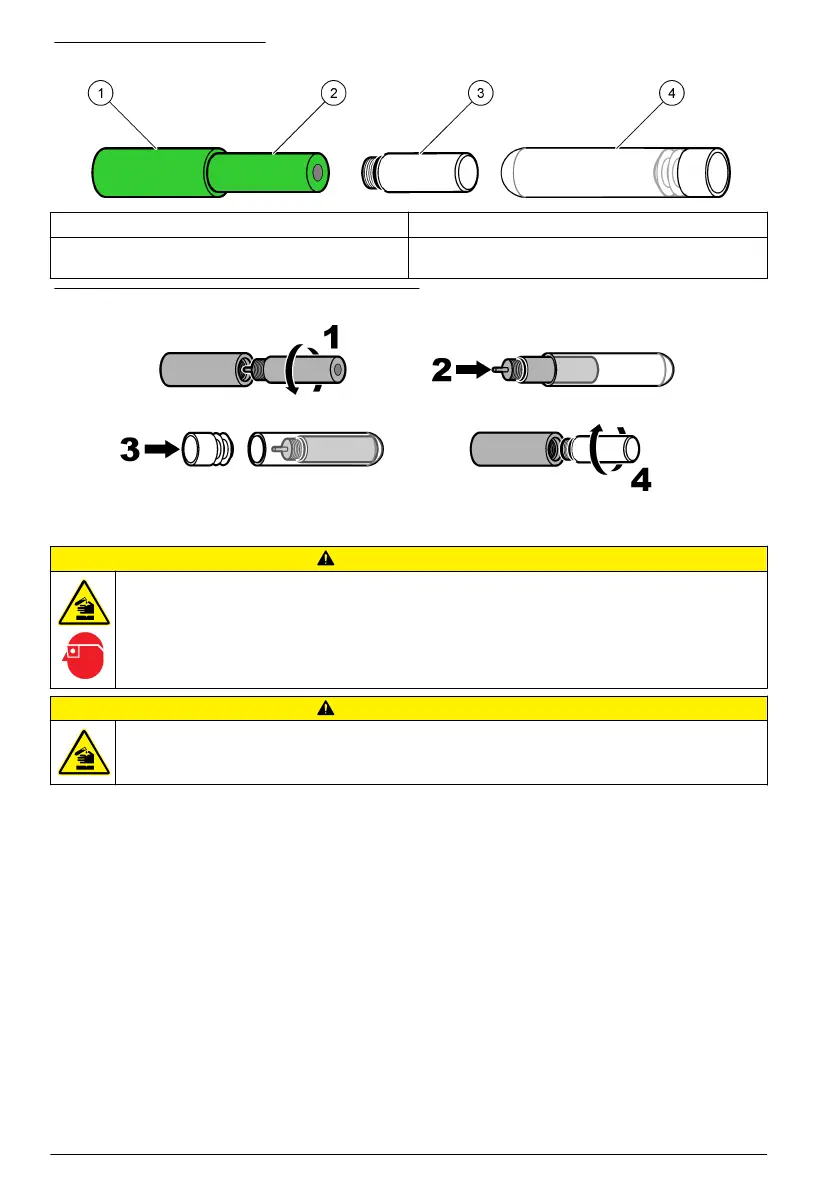 1

2

3

4

1

2

3

4