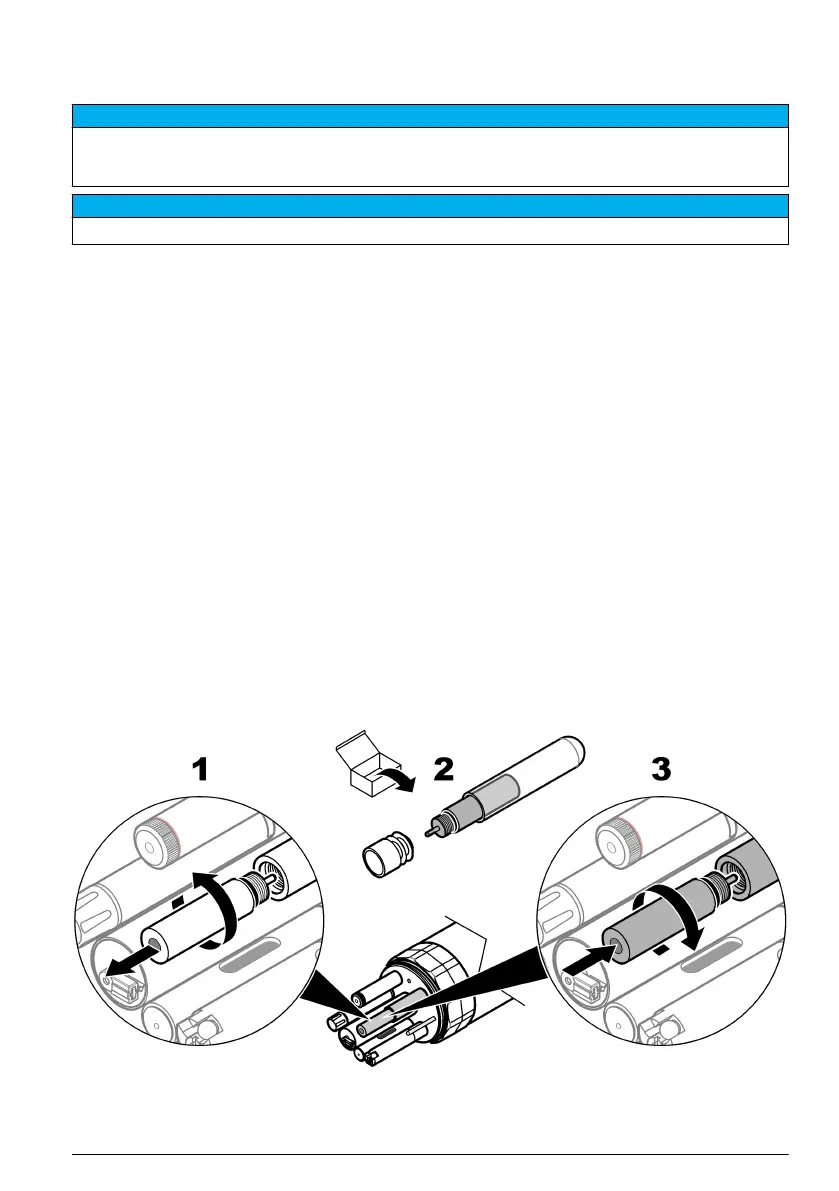 1

2

3