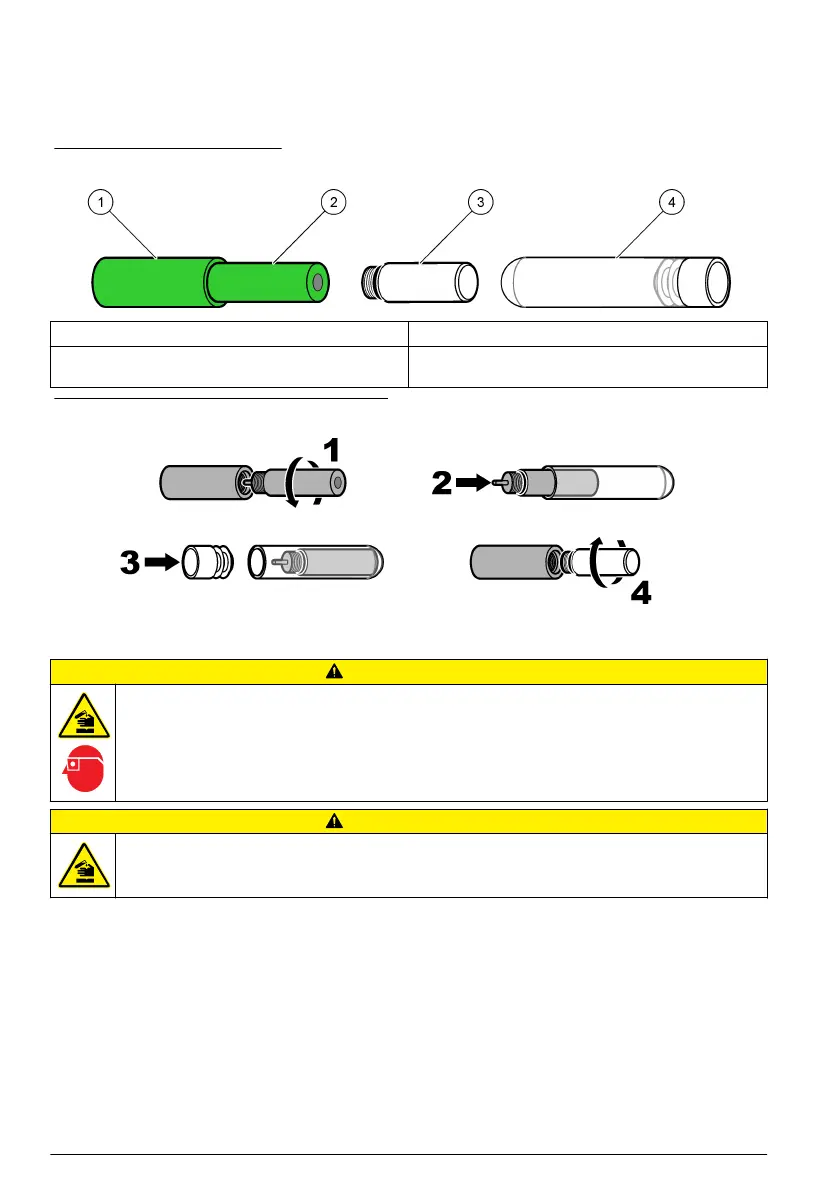 1
2
3
4

1
2
3
4