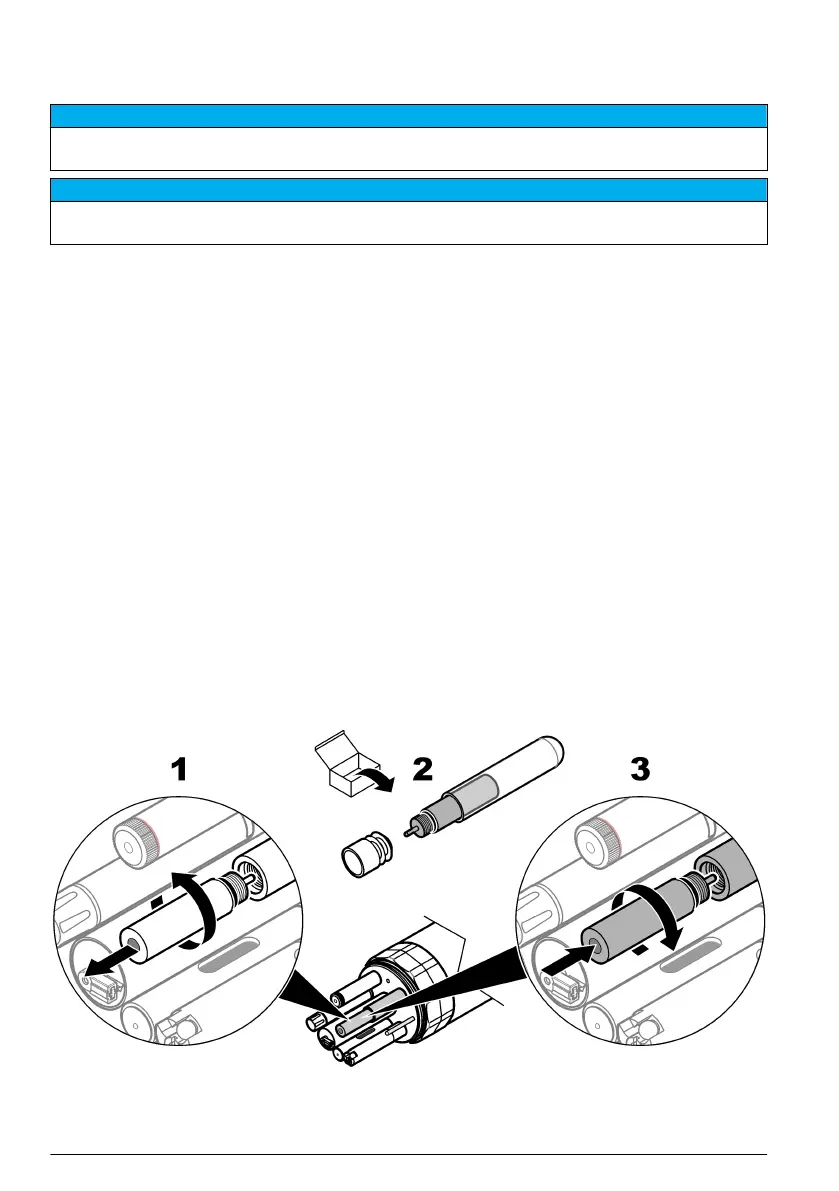 1

2

3