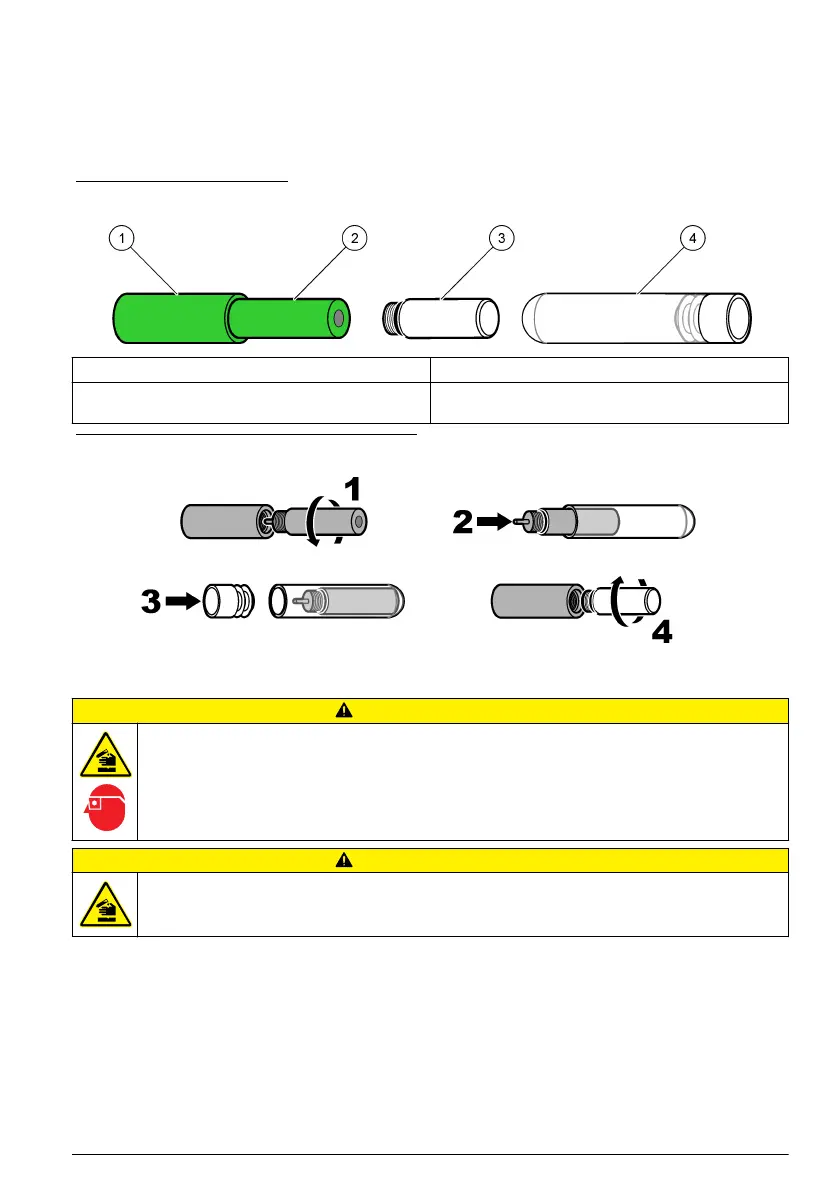 1 2 3 4

1

2

3

4