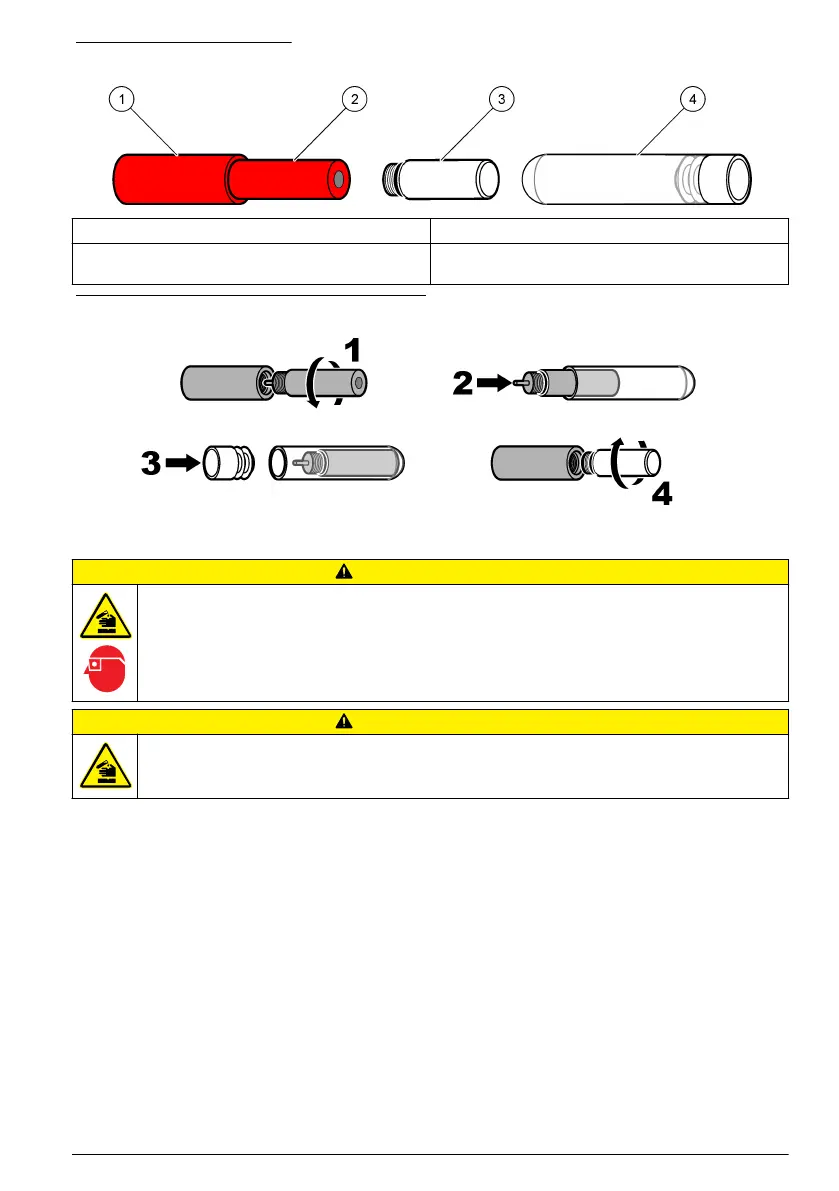 1

2

3

4

1

2

3

4