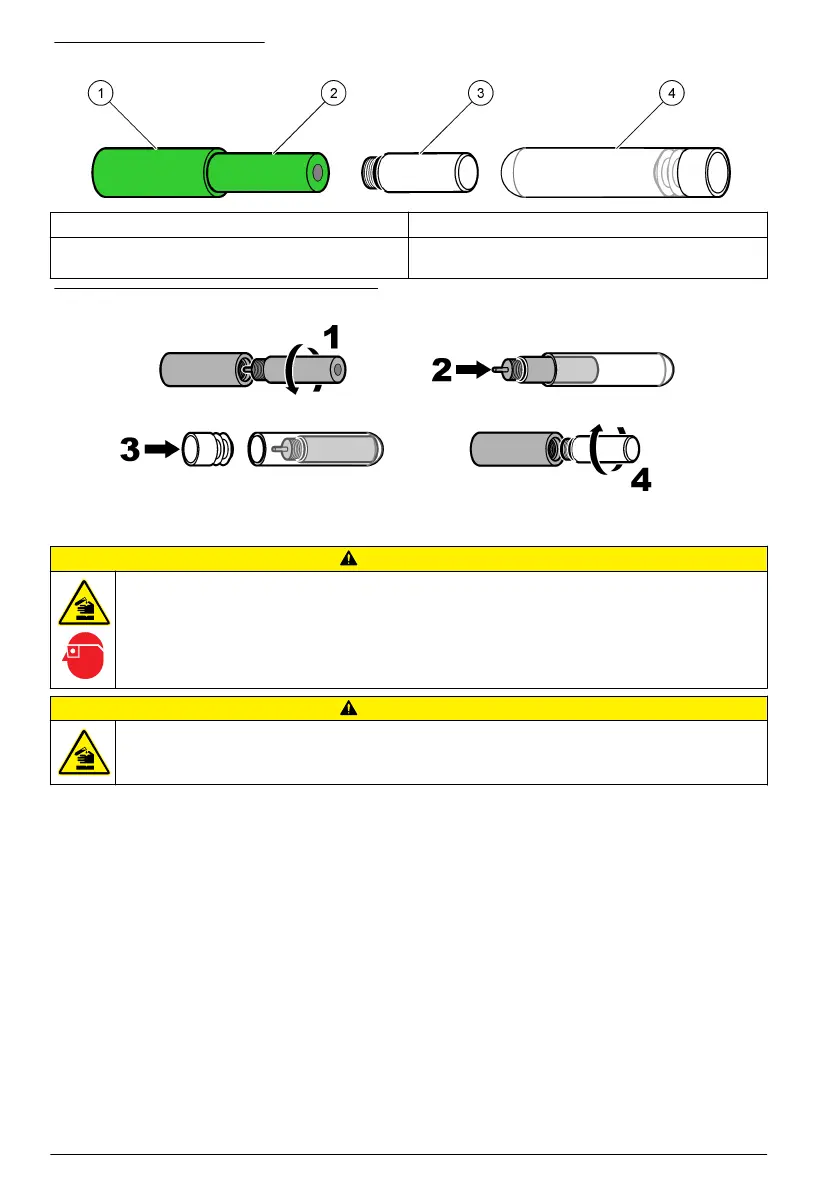 1 2 3 4

1

2

3

4