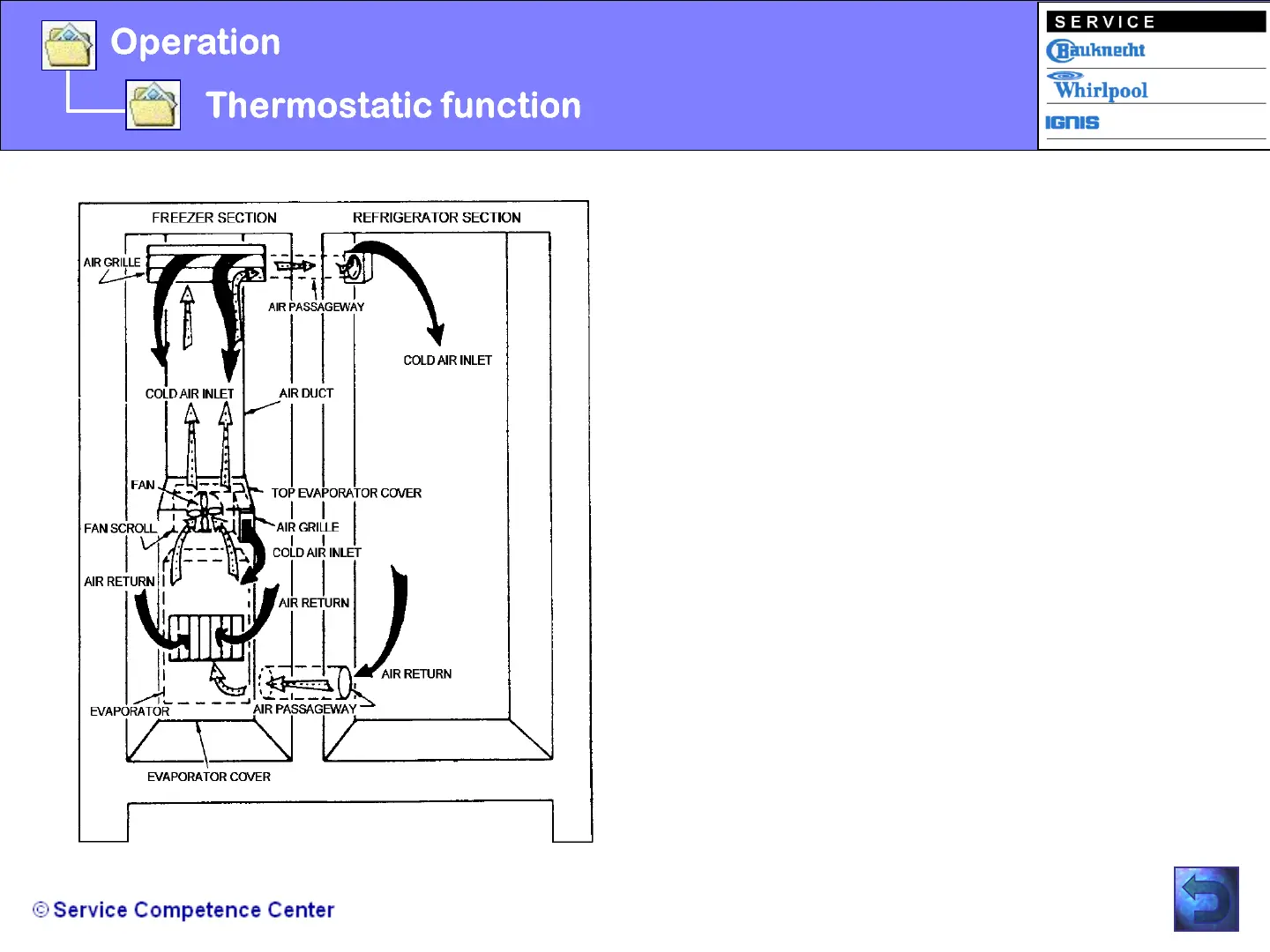 Operation

Thermostatic function

SERVICE

Bauknecht

Whirlpool

IGNIS

FREEZER SECTION

REFRIGERATOR SECTION

AIR GRILLE

AIR PASSAGEWAY

COLD AIR INLET

COLD AIR INLET

AIR DUCT

FAN

TOP EVAPORATOR COVER

FAN SCROLL

AIR GRILLE

COLD AIR INLET

AIR RETURN

AIR RETURN

AIR RETURN

EVAPORATOR

AIR PASSAGEWAY

EVAPORATOR COVER

© Service Competence Center