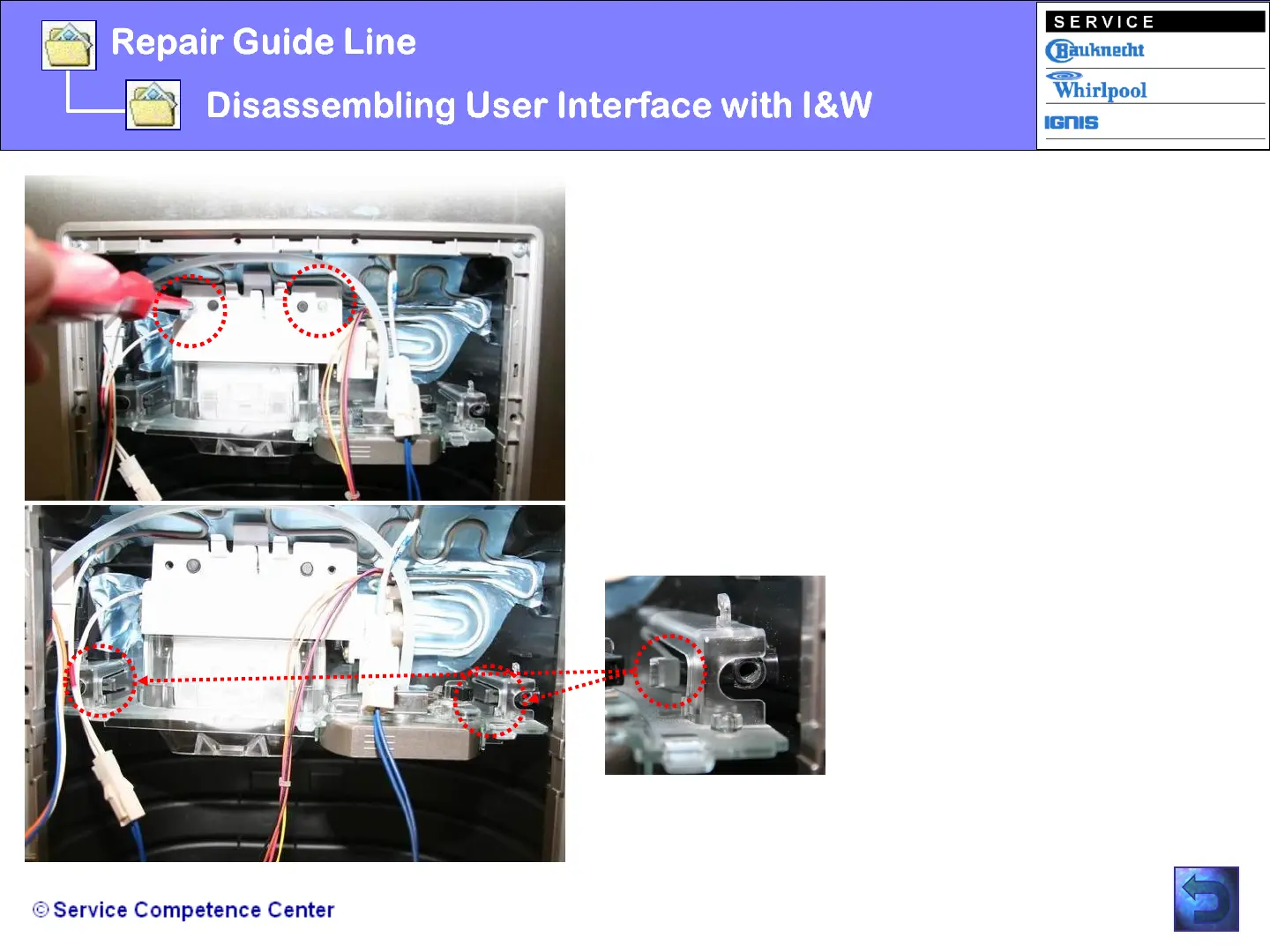 Repair Guide Line

Disassembling User Interface with I&W

SERVICE
Bauknecht
Whirlpool
IGNIS

© Service Competence Center