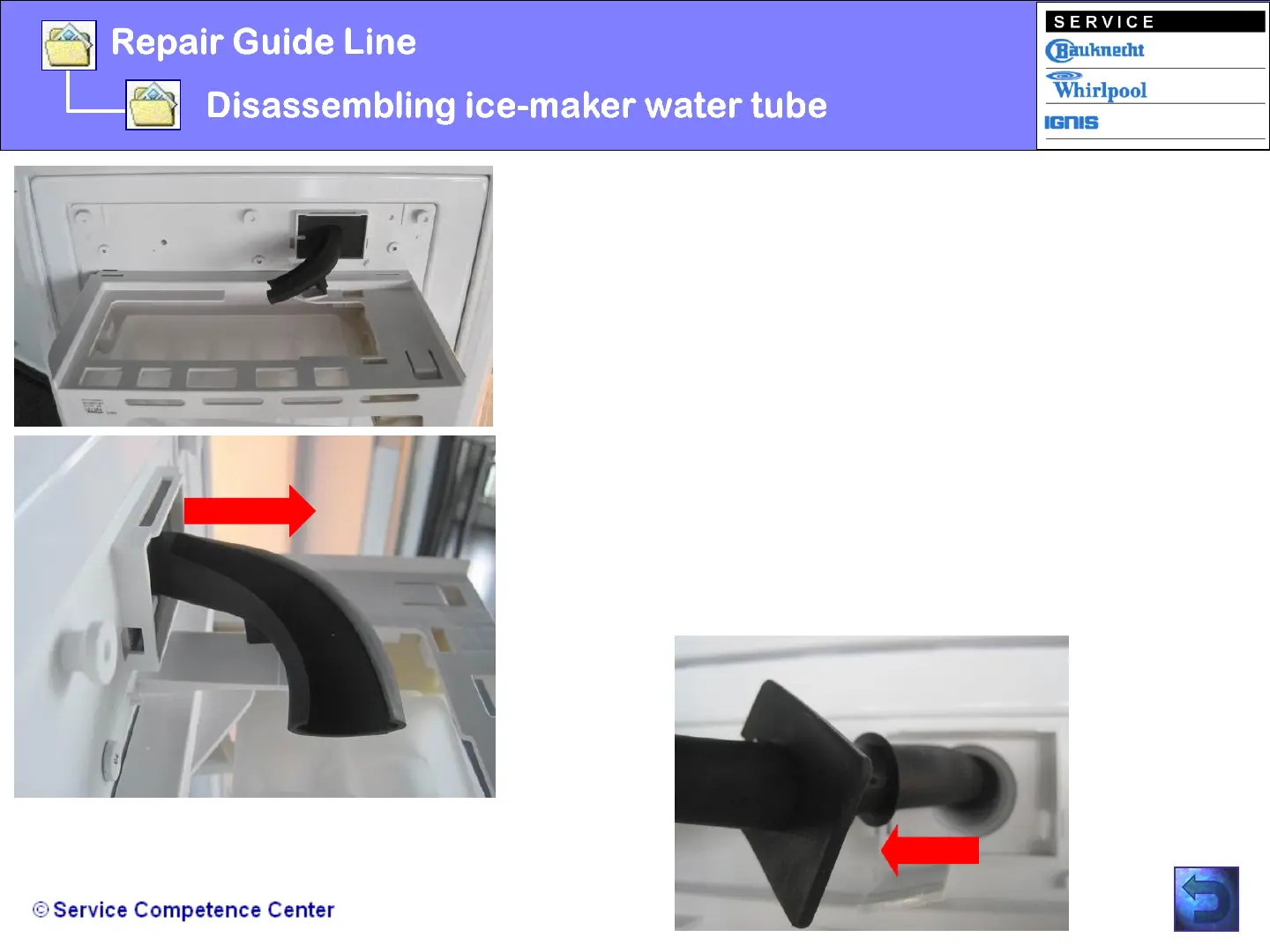 Repair Guide Line

Disassembling ice-maker water tube

SERVICE

Bauknecht

Whirlpool

IGNIS

© Service Competence Center